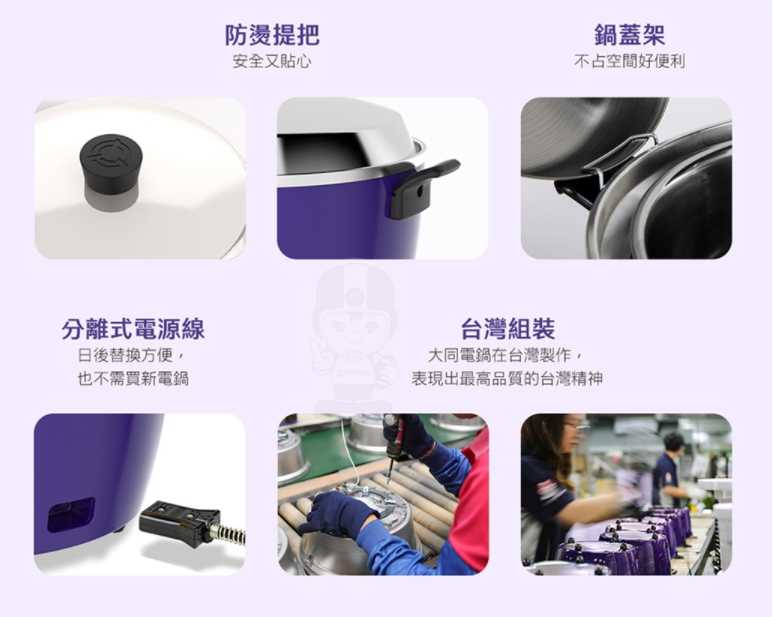 防燙提把
安全又貼心

鍋蓋架
不占空間好便利

分離式電源線
日後替換方便，
也不需買新電鍋

台灣組裝
大同電鍋在台灣製作，
表現出最高品質的台灣精神