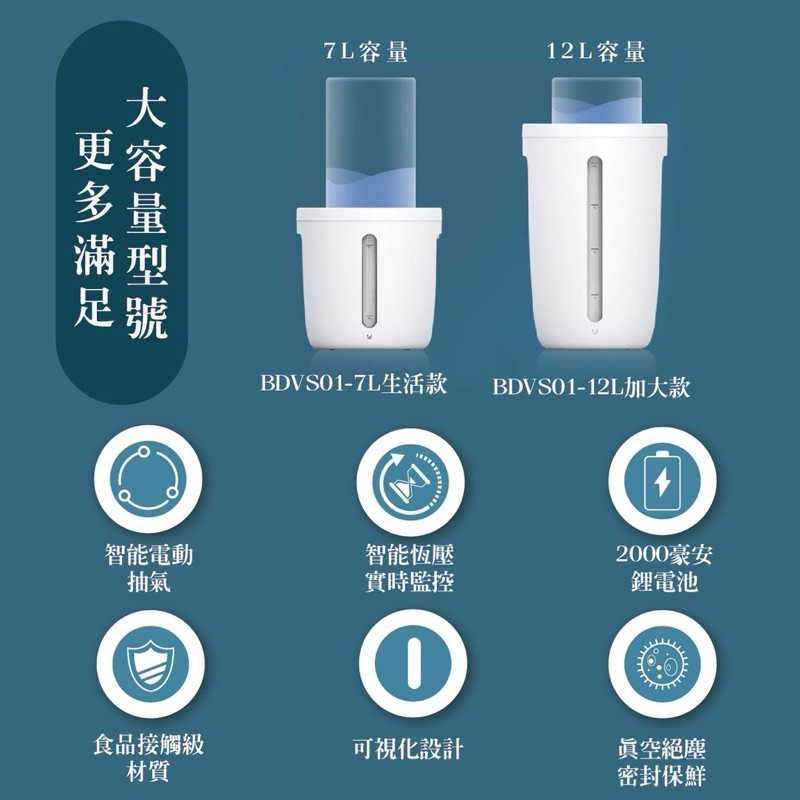 大容量型號
更多滿足

7L容量

12L容量

BDVS01-7L生活款

BDVS01-12L加大款

智能電動
抽氣

智能恆壓
實時監控

2000豪安
鋰電池

食品接觸級
材質

可視化設計

真空絕塵
密封保鮮