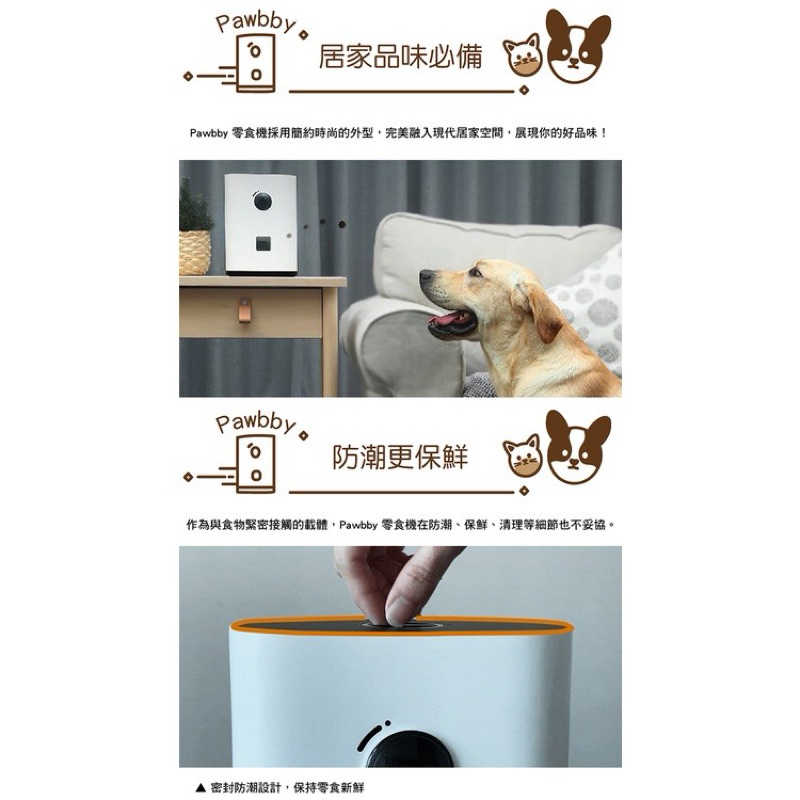 Pawbby

居家品味必備

Pawbby 零食機採用簡約時尚的外型，完美融入現代居家空間，展現你的好品味！

Pawbby

防潮更保鮮

作為與食物緊密接觸的載體，Pawbby 零食機在防潮、保鮮、清理等細節也不妥協。

▲ 密封防潮設計，保持零食新鮮