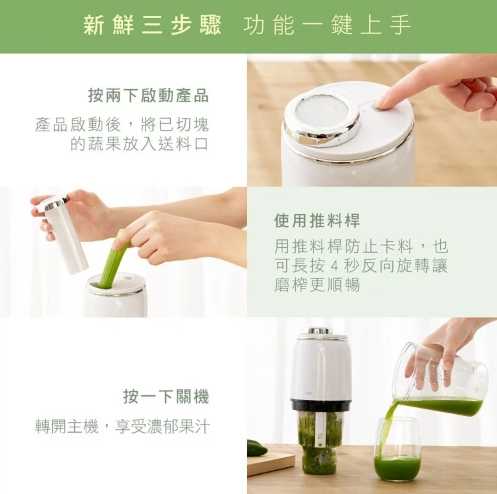 新鮮三步驟 功能一鍵上手

按兩下啟動產品

產品啟動後，將已切塊的蔬果放入送料口

使用推料桿

用推料桿防止卡料，也可長按 4 秒反向旋轉讓磨榨更順暢

按一下關機

轉開主機，享受濃郁果汁