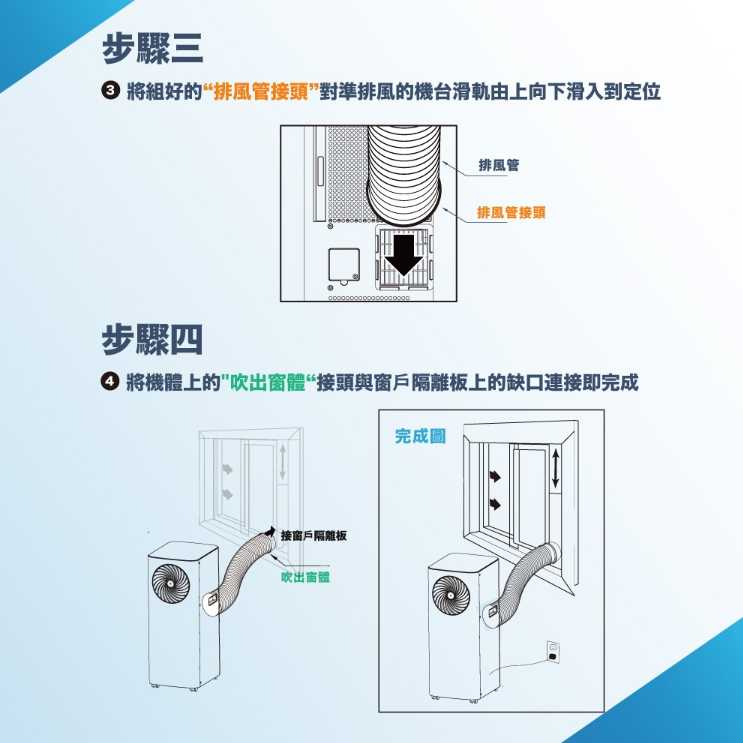 步驟三

❸ 將組好的“排風管接頭”對準排風的機台滑軌由上向下滑入到定位

排風管

排風管接頭

步驟四

❹ 將機體上的"吹出窗體“接頭與窗戶隔離板上的缺口連接即完成

接窗戶隔離板

吹出窗體

完成圖