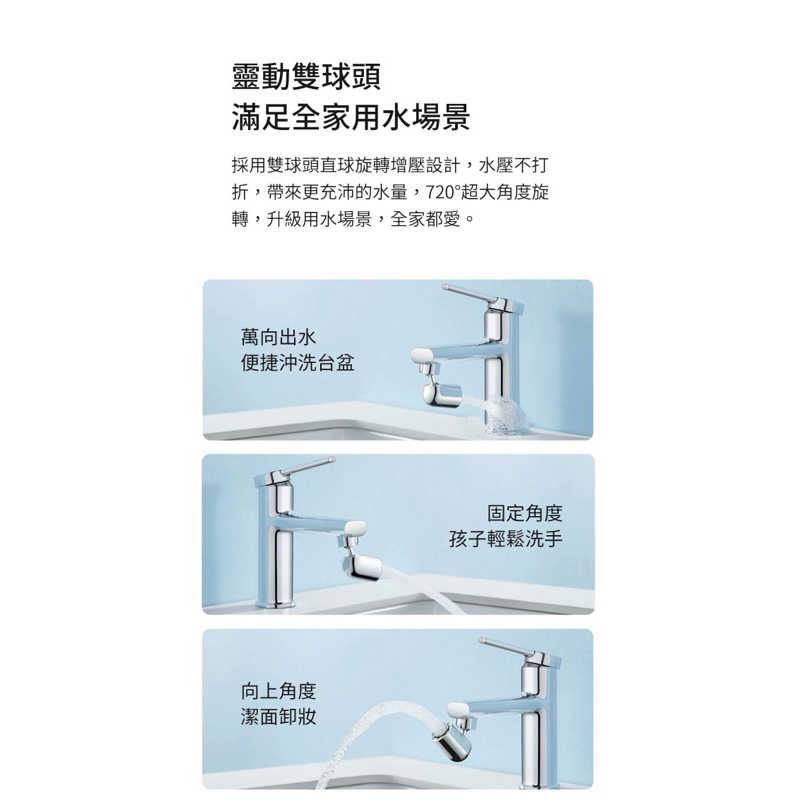 靈動雙球頭
滿足全家用水場景

採用雙球頭直球旋轉增壓設計，水壓不打折，帶來更充沛的水量，720°超大角度旋轉，升級用水場景，全家都愛。

萬向出水
便捷沖洗台盆

固定角度
孩子輕鬆洗手

向上角度
潔面卸妝