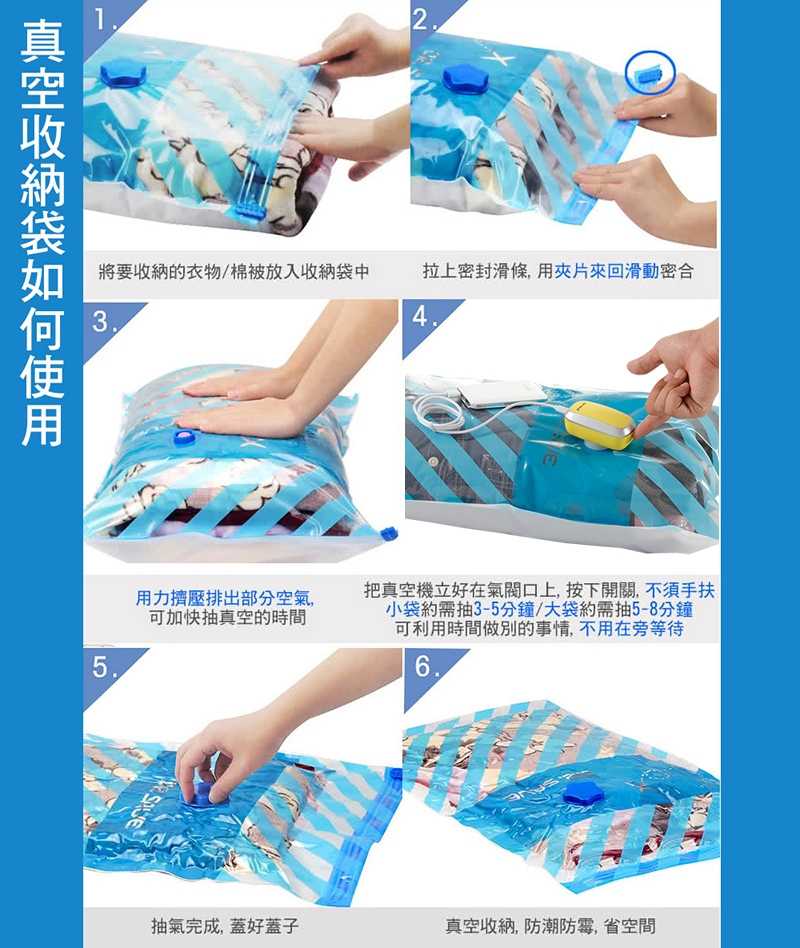 真空收納袋如何使用

1.

將要收納的衣物/棉被放入收納袋中

2.

拉上密封滑條, 用夾片來回滑動密合

3.

用力擠壓排出部分空氣, 可加快抽真空的時間

4.

把真空機立好在氣閥口上, 按下開關, 不須手扶 小袋約需抽3-5分鐘/大袋約需抽5-8分鐘 可利用時間做別的事情, 不用在旁等待

5.

抽氣完成, 蓋好蓋子

6.

真空收納, 防潮防霉, 省空間