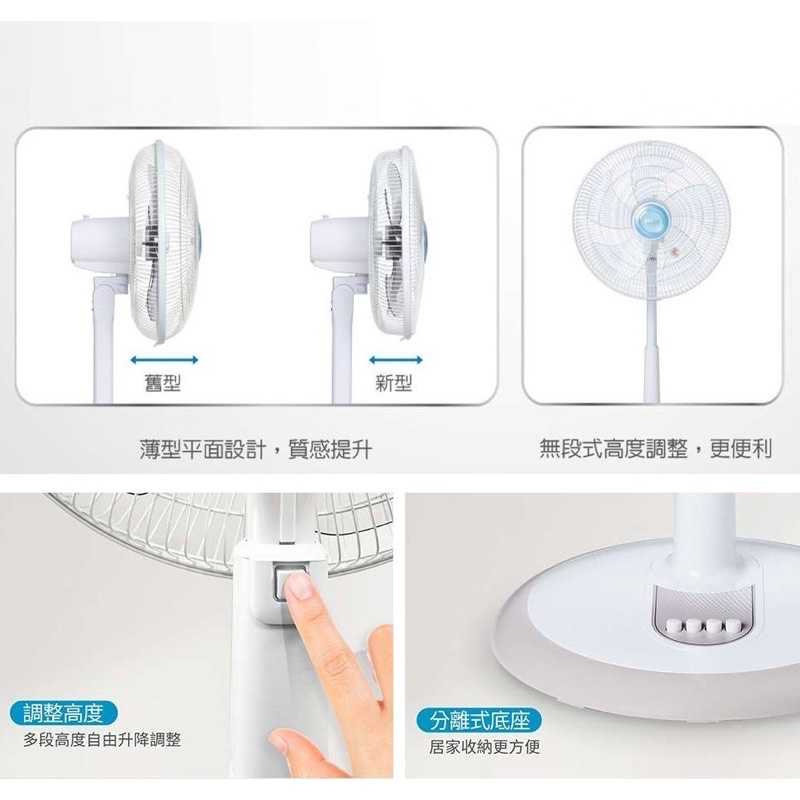 舊型

新型

薄型平面設計，質感提升

無段式高度調整，更便利

調整高度
多段高度自由升降調整

分離式底座
居家收納更方便