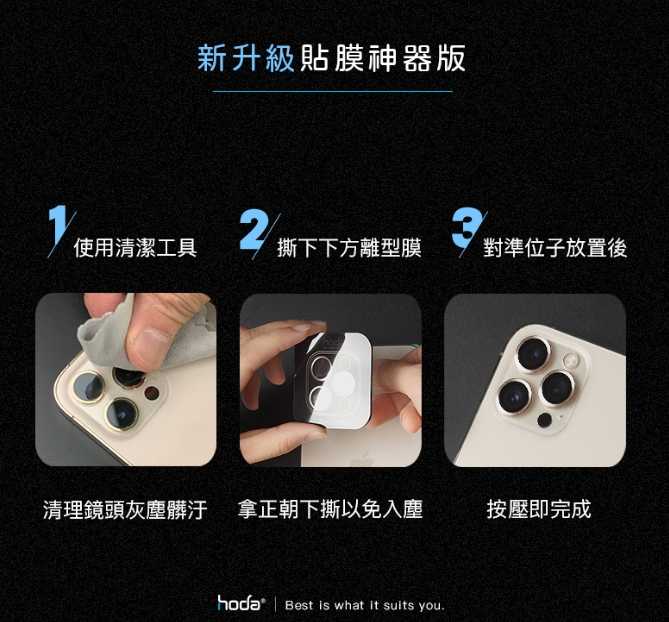 新升級貼膜神器版

1 使用清潔工具

2 撕下下方離型膜

3 對準位子放置後

清理鏡頭灰塵髒汙

拿正朝下撕以免入塵

按壓即完成

hoda® | Best is what it suits you.