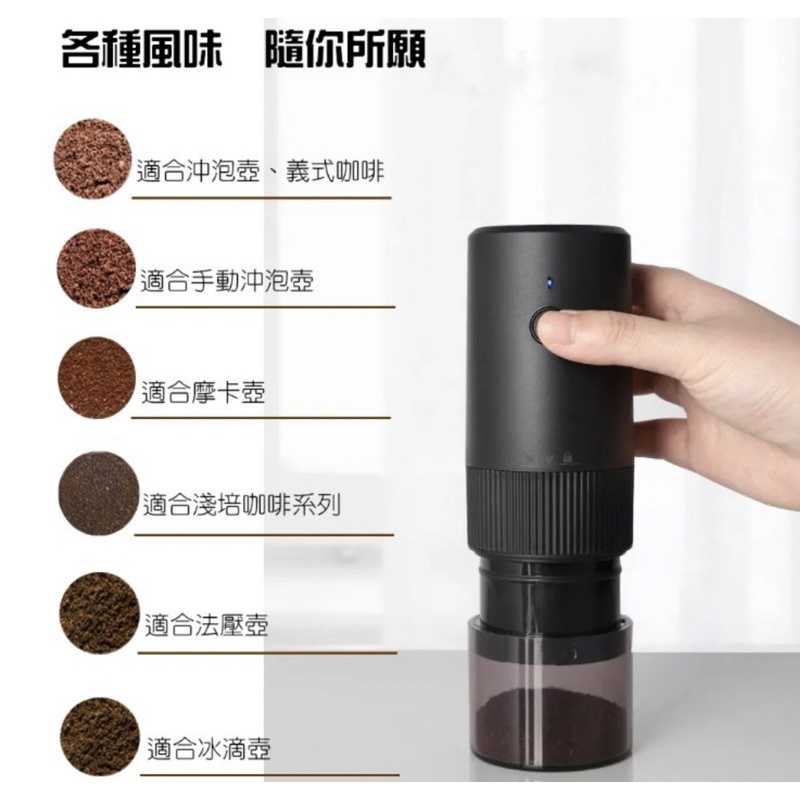 各種風味　隨你所願

適合沖泡壺、義式咖啡

適合手動沖泡壺

適合摩卡壺

適合淺培咖啡系列

適合法壓壺

適合冰滴壺