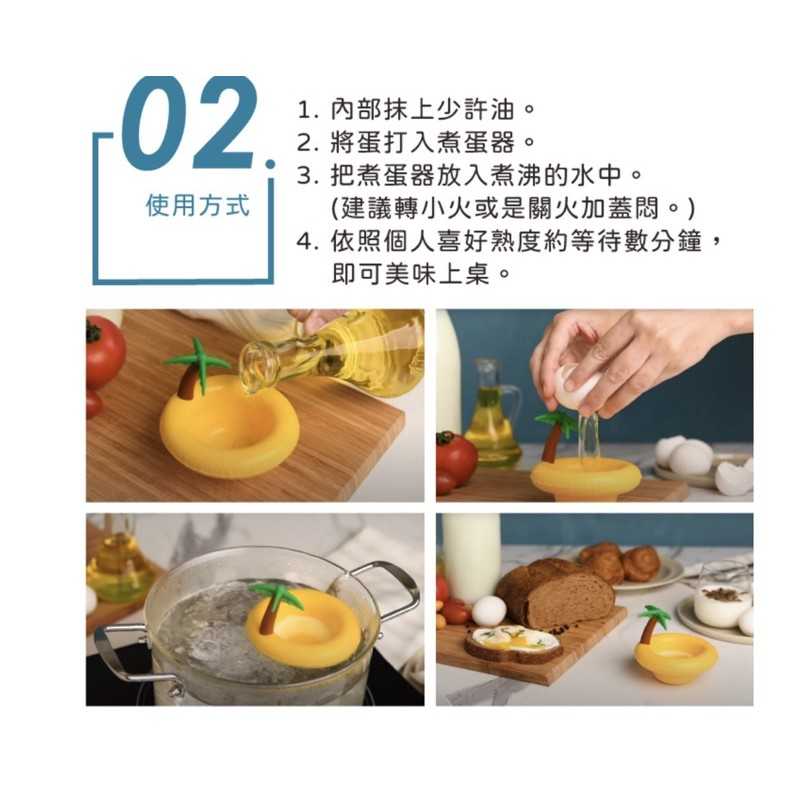 02.
使用方式

1. 內部抹上少許油。
2. 將蛋打入煮蛋器。
3. 把煮蛋器放入煮沸的水中。
(建議轉小火或是關火加蓋悶。)
4. 依照個人喜好熟度約等待數分鐘，即可美味上桌。