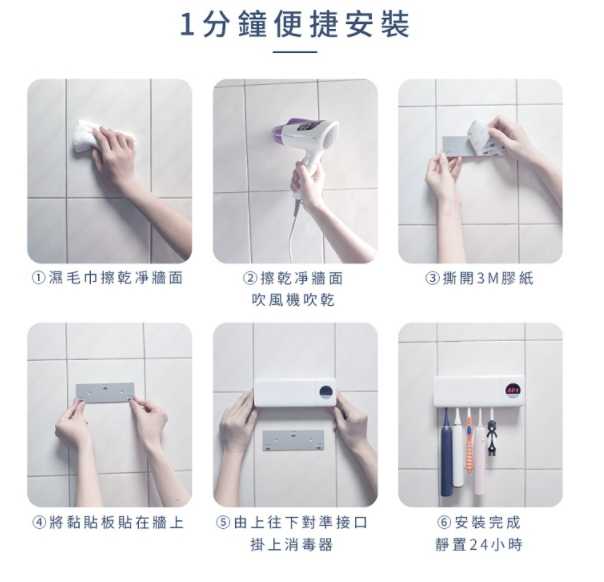 1分鐘便捷安裝

①濕毛巾擦乾淨牆面

②擦乾淨牆面
吹風機吹乾

③撕開3M膠紙

④將黏貼板貼在牆上

⑤由上往下對準接口
掛上消毒器

⑥安裝完成
靜置24小時