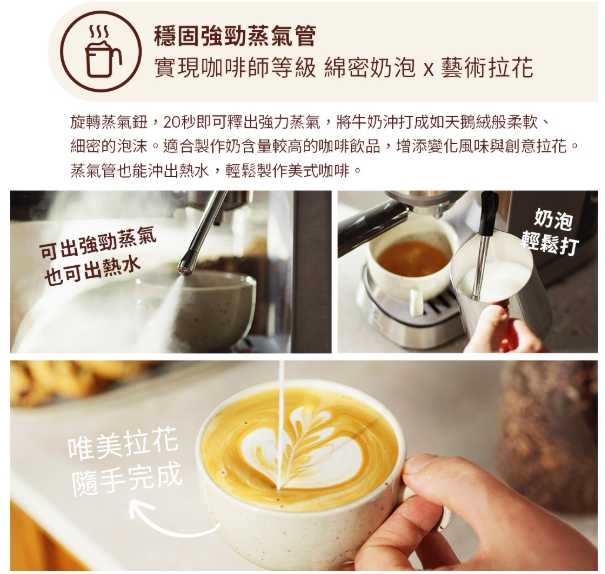 穩固強勁蒸氣管
實現咖啡師等級 綿密奶泡 x 藝術拉花

旋轉蒸氣鈕，20秒即可釋出強力蒸氣，將牛奶沖打成如天鵝絨般柔軟、細密的泡沫。適合製作奶含量較高的咖啡飲品，增添變化風味與創意拉花。蒸氣管也能沖出熱水，輕鬆製作美式咖啡。

可出強勁蒸氣
也可出熱水

奶泡
輕鬆打

唯美拉花
隨手完成