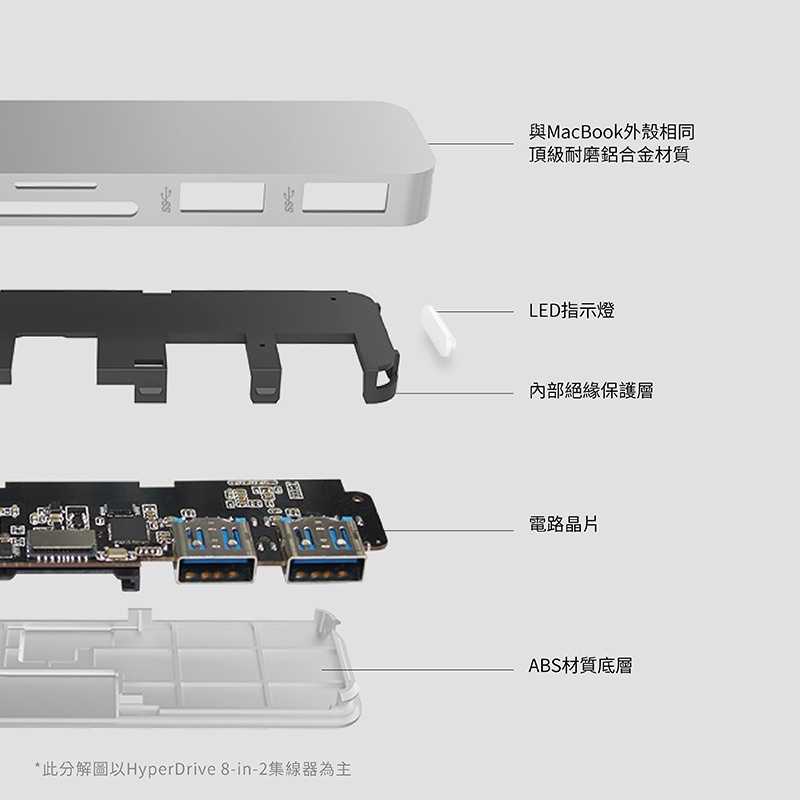 與MacBook外殼相同
頂級耐磨鋁合金材質

LED指示燈

內部絕緣保護層

電路晶片

ABS材質底層

*此分解圖以HyperDrive 8-in-2集線器為主