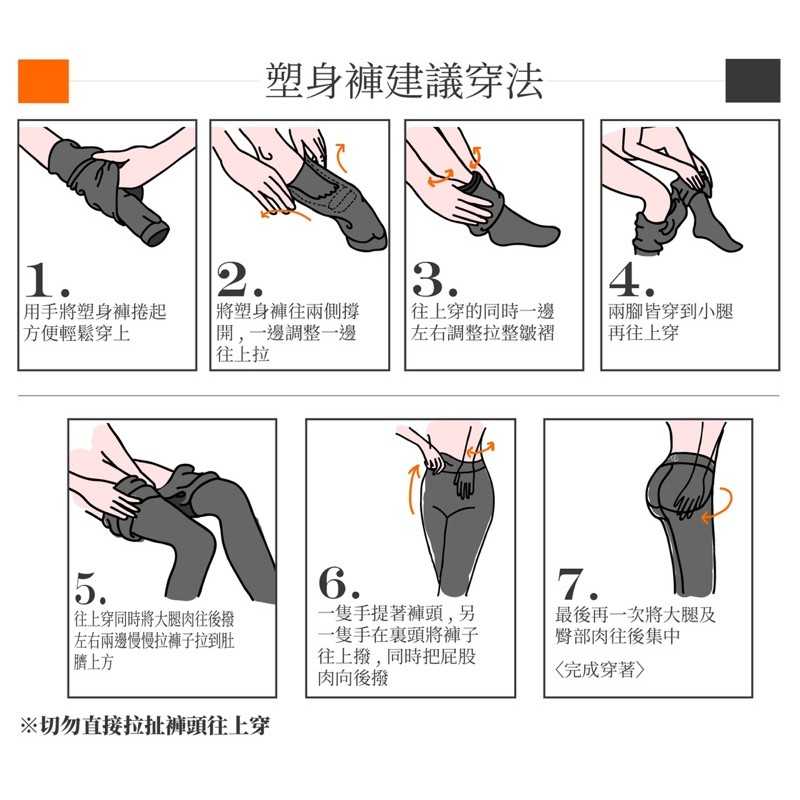 塑身褲建議穿法

1.
用手將塑身褲捲起方便輕鬆穿上

2.
將塑身褲往兩側撐開，一邊調整一邊往上拉

3.
往上穿的同時一邊左右調整拉整皺褶

4.
兩腳皆穿到小腿再往上穿

5.
往上穿同時將大腿肉往後撥左右兩邊慢慢拉褲子拉到肚臍上方

6.
一隻手提著褲頭，另一隻手在裏頭將褲子往上撥，同時把屁股肉向後撥

7.
最後再一次將大腿及臀部肉往後集中
〈完成穿著〉

※切勿直接拉扯褲頭往上穿