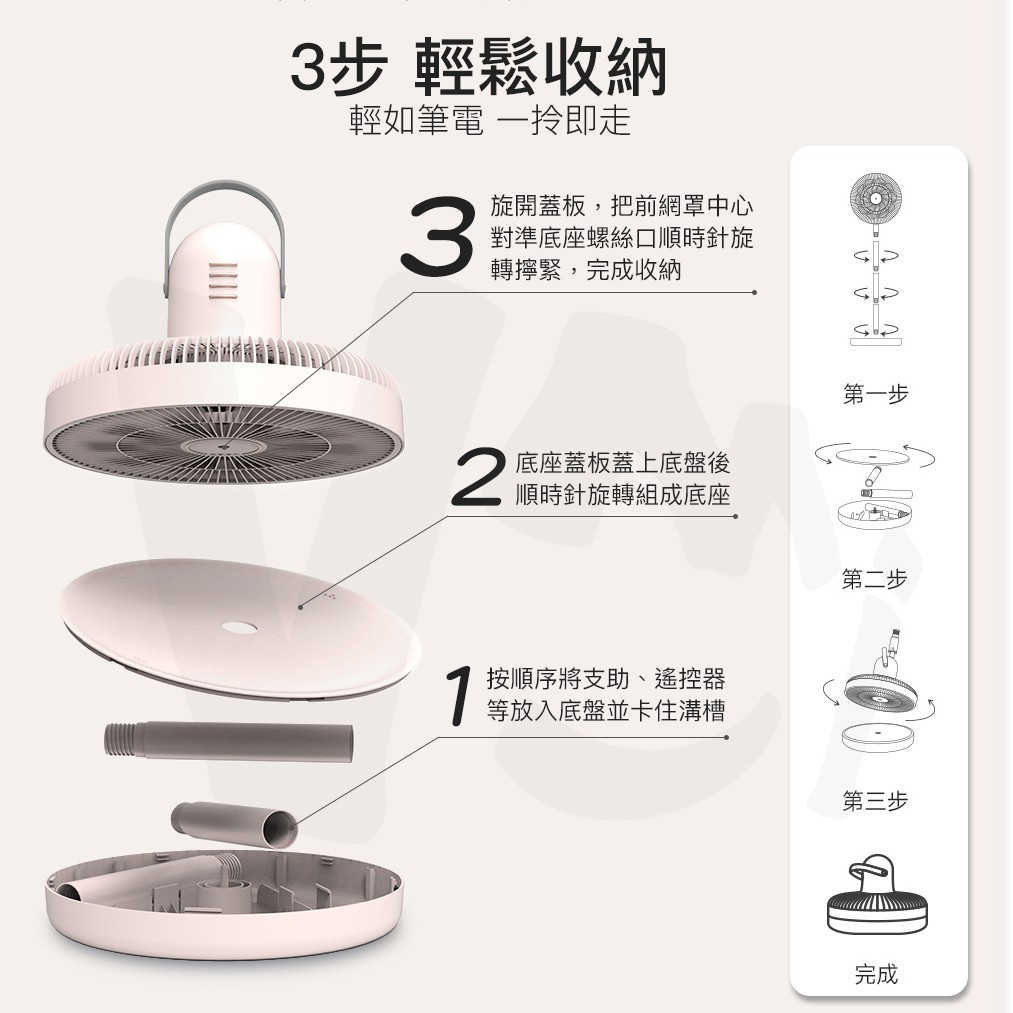 3步 輕鬆收納
輕如筆電 一拎即走

3 旋開蓋板，把前網罩中心對準底座螺絲口順時針旋轉擰緊，完成收納

2 底座蓋板蓋上底盤後順時針旋轉組成底座

1 按順序將支助、遙控器等放入底盤並卡住溝槽

第一步

第二步

第三步

完成