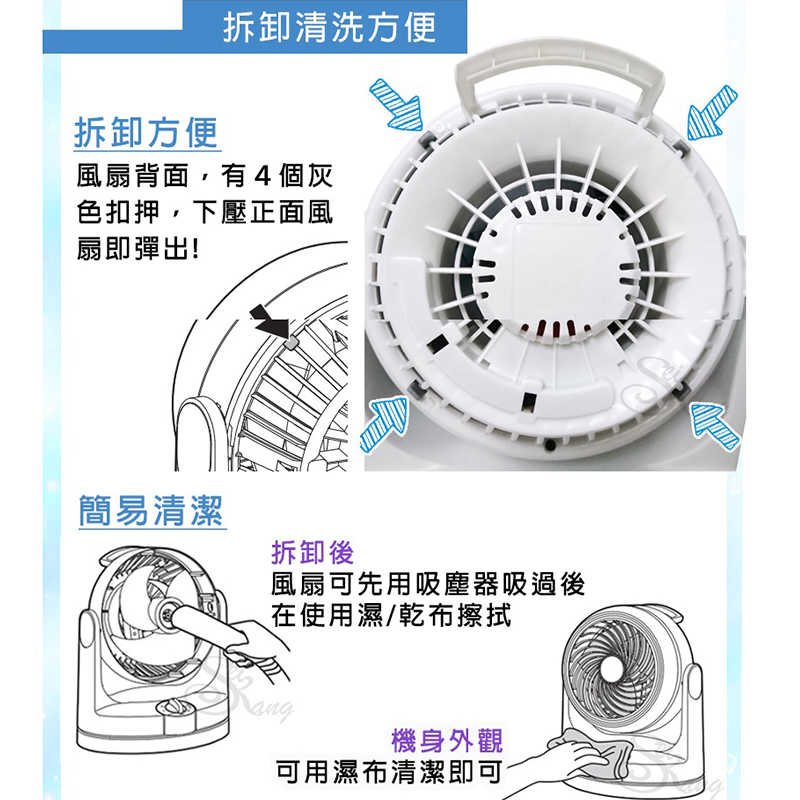 拆卸清洗方便

拆卸方便

風扇背面，有4個灰色扣押，下壓正面風扇即彈出!

簡易清潔

拆卸後
風扇可先用吸塵器吸過後在使用濕/乾布擦拭

機身外觀
可用濕布清潔即可