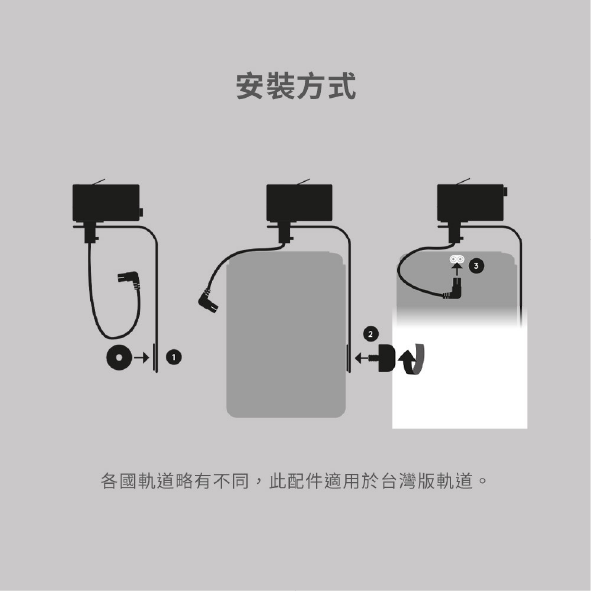 安裝方式

1

2

3

各國軌道略有不同，此配件適用於台灣版軌道。