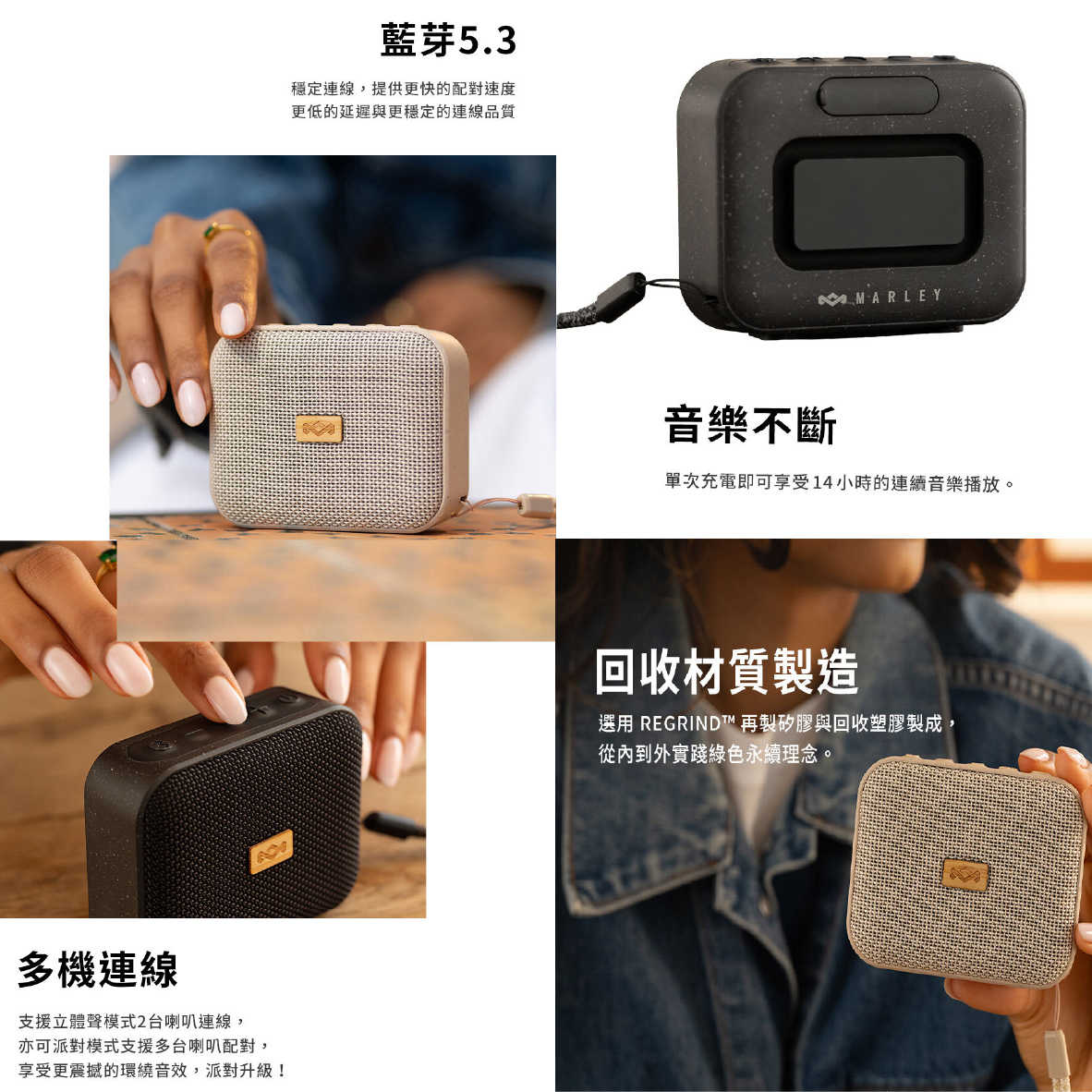 藍芽5.3

穩定連線，提供更快的配對速度
更低的延遲與更穩定的連線品質

MARLEY

音樂不斷

單次充電即可享受14小時的連續音樂播放。

回收材質製造

選用 REGRIND™ 再製矽膠與回收塑膠製成，
從內到外實踐綠色永續理念。

多機連線

支援立體聲模式2台喇叭連線，
亦可派對模式支援多台喇叭配對，
享受更震撼的環繞音效，派對升級！