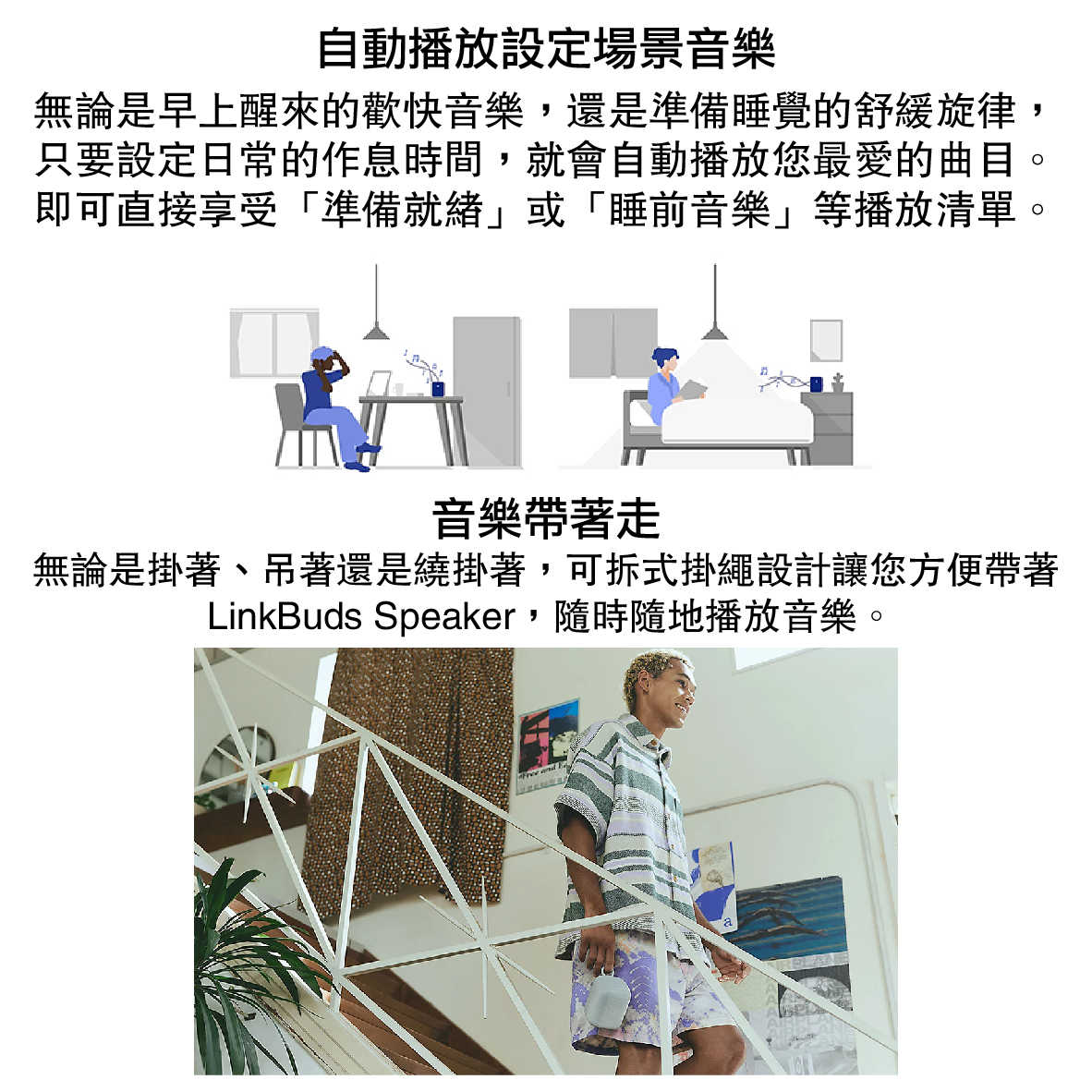 自動播放設定場景音樂

無論是早上醒來的歡快音樂，還是準備睡覺的舒緩旋律，只要設定日常的作息時間，就會自動播放您最愛的曲目。即可直接享受「準備就緒」或「睡前音樂」等播放清單。

音樂帶著走

無論是掛著、吊著還是繞掛著，可拆式掛繩設計讓您方便帶著 LinkBuds Speaker，隨時隨地播放音樂。