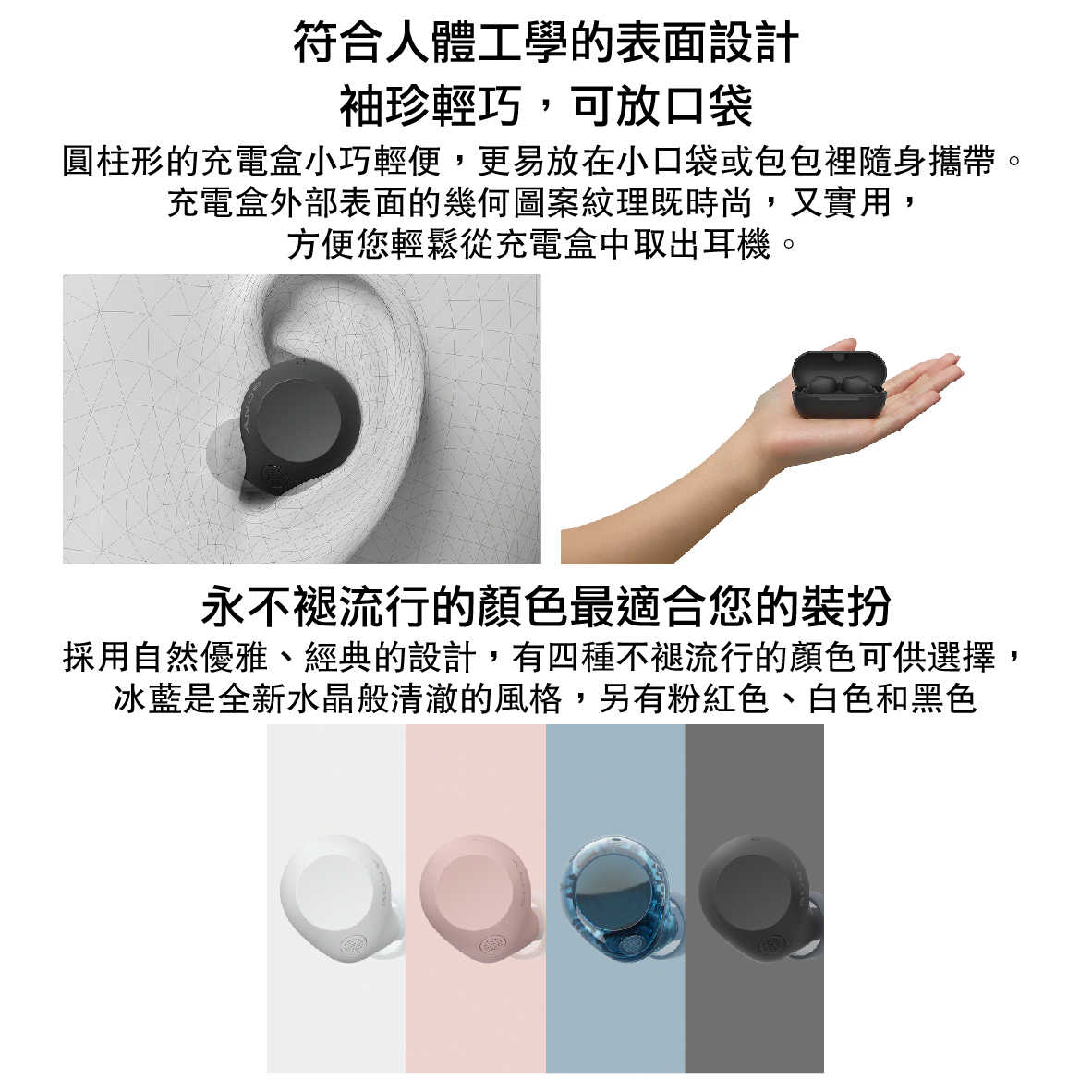 符合人體工學的表面設計
袖珍輕巧，可放口袋

圓柱形的充電盒小巧輕便，更易放在小口袋或包包裡隨身攜帶。充電盒外部表面的幾何圖案紋理既時尚，又實用，方便您輕鬆從充電盒中取出耳機。

SONY

永不褪流行的顏色最適合您的裝扮

採用自然優雅、經典的設計，有四種不褪流行的顏色可供選擇，冰藍是全新水晶般清澈的風格，另有粉紅色、白色和黑色