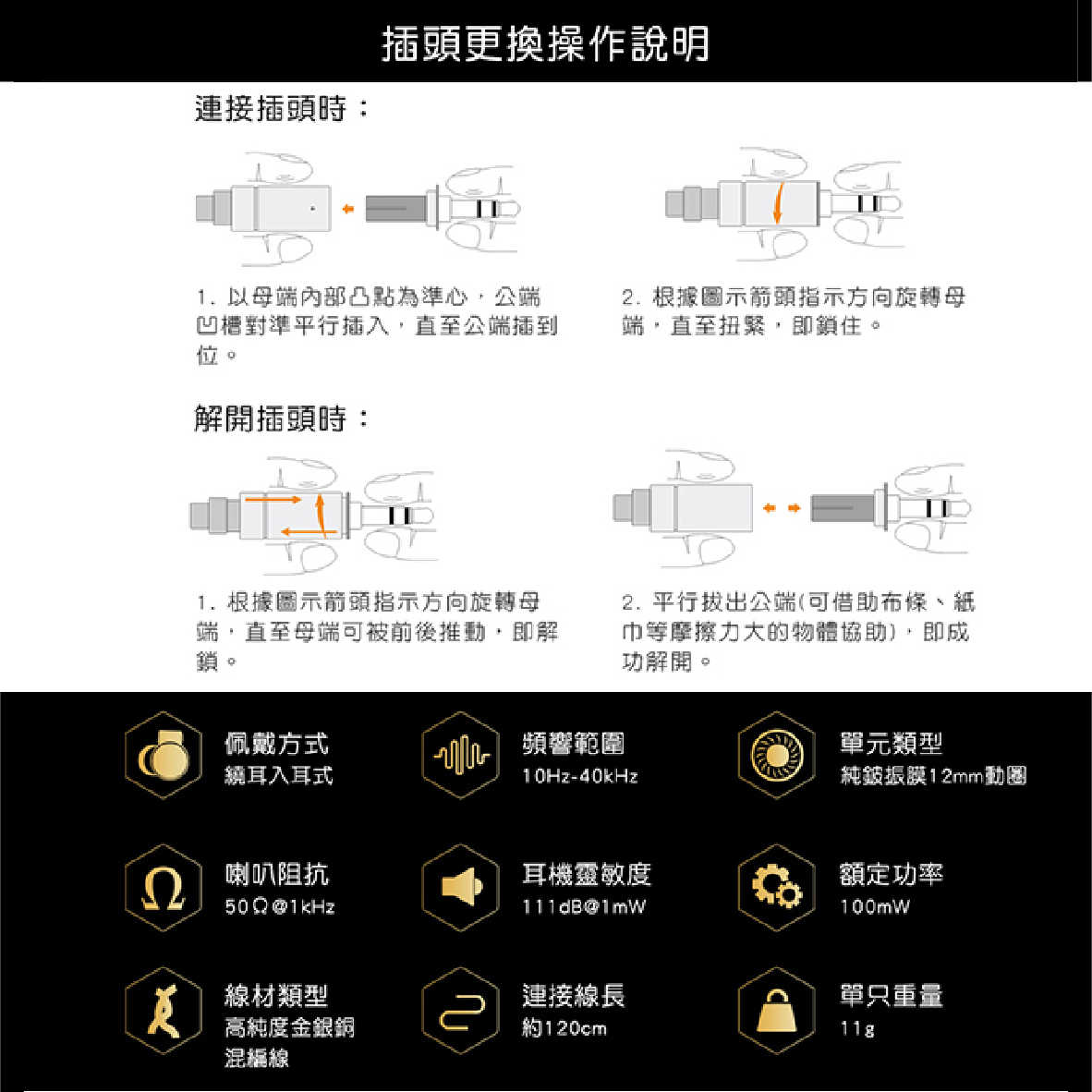 插頭更換操作說明

連接插頭時：

1. 以母端內部凸點為準心，公端凹槽對準平行插入，直至公端插到位。

2. 根據圖示箭頭指示方向旋轉母端，直至扭緊，即鎖住。

解開插頭時：

1. 根據圖示箭頭指示方向旋轉母端，直至母端可被前後推動，即解鎖。

2. 平行拔出公端(可借助布條、紙巾等摩擦力大的物體協助)，即成功解開。

佩戴方式
繞耳入耳式

頻響範圍
10Hz-40kHz

單元類型
純鈹振膜12mm動圈

喇叭阻抗
50Ω@1kHz

耳機靈敏度
111dB@1mW

額定功率
100mW

線材類型
高純度金銀銅混編線

連接線長
約120cm

單只重量
11g