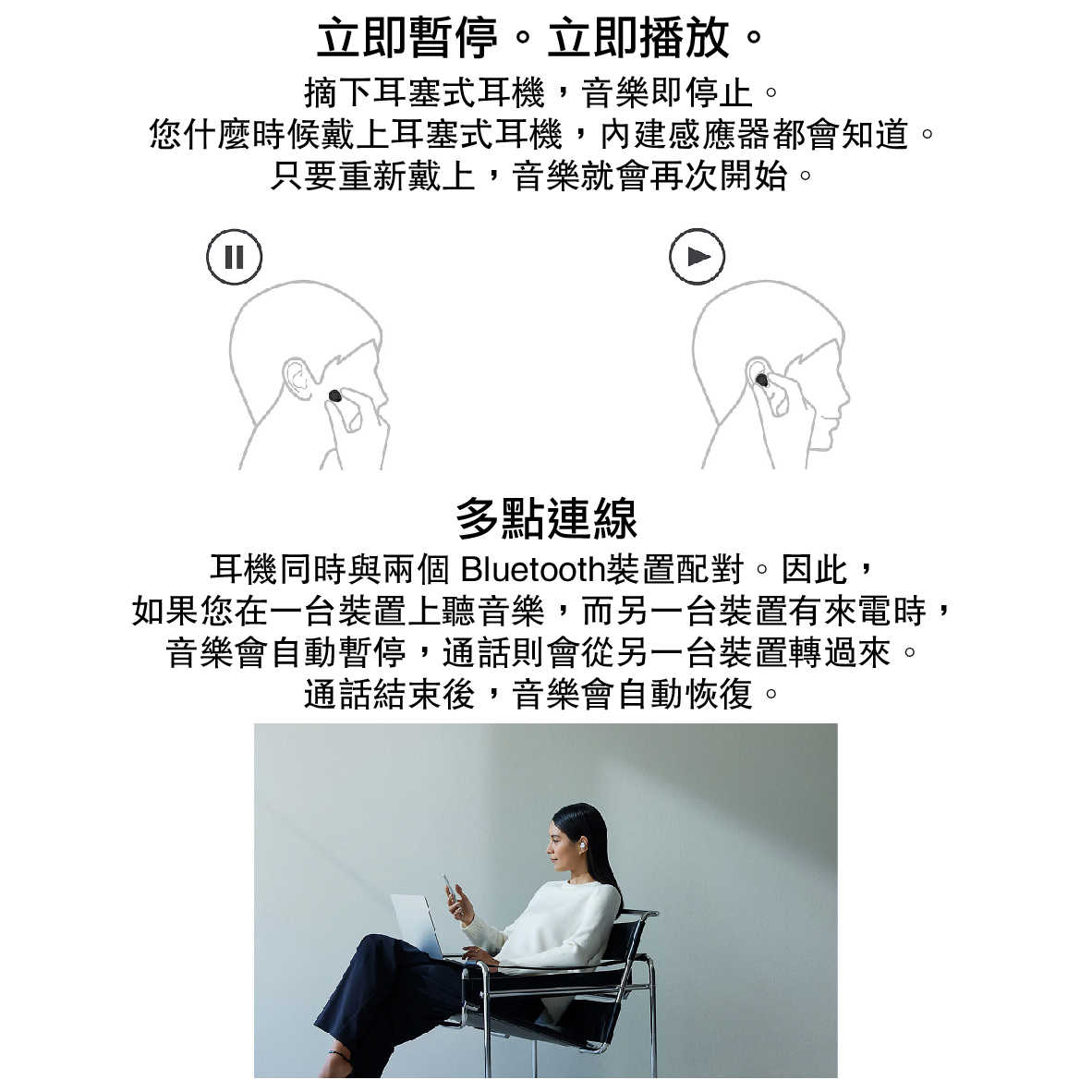 立即暫停。立即播放。

摘下耳塞式耳機，音樂即停止。
您什麼時候戴上耳塞式耳機，內建感應器都會知道。
只要重新戴上，音樂就會再次開始。

多點連線

耳機同時與兩個 Bluetooth裝置配對。因此，
如果您在一台裝置上聽音樂，而另一台裝置有來電時，
音樂會自動暫停，通話則會從另一台裝置轉過來。
通話結束後，音樂會自動恢復。