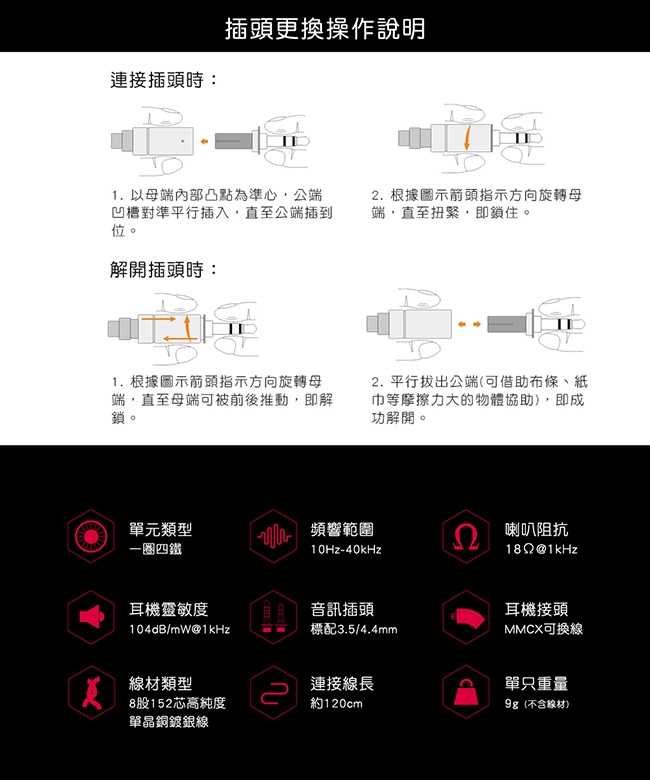 插頭更換操作說明

連接插頭時：

1. 以母端內部凸點為準心，公端凹槽對準平行插入，直至公端插到位。

2. 根據圖示箭頭指示方向旋轉母端，直至扭緊，即鎖住。

解開插頭時：

1. 根據圖示箭頭指示方向旋轉母端，直至母端可被前後推動，即解鎖。

2. 平行拔出公端(可借助布條、紙巾等摩擦力大的物體協助)，即成功解開。

單元類型
一圈四鐵

頻響範圍
10Hz-40kHz

喇叭阻抗
18Ω@1kHz

耳機靈敏度
104dB/mW@1kHz

音訊插頭
標配3.5/4.4mm

耳機接頭
MMCX可換線

線材類型
8股152芯高純度單晶銅鍍銀線

連接線長
約120cm

單只重量
9g (不含線材)