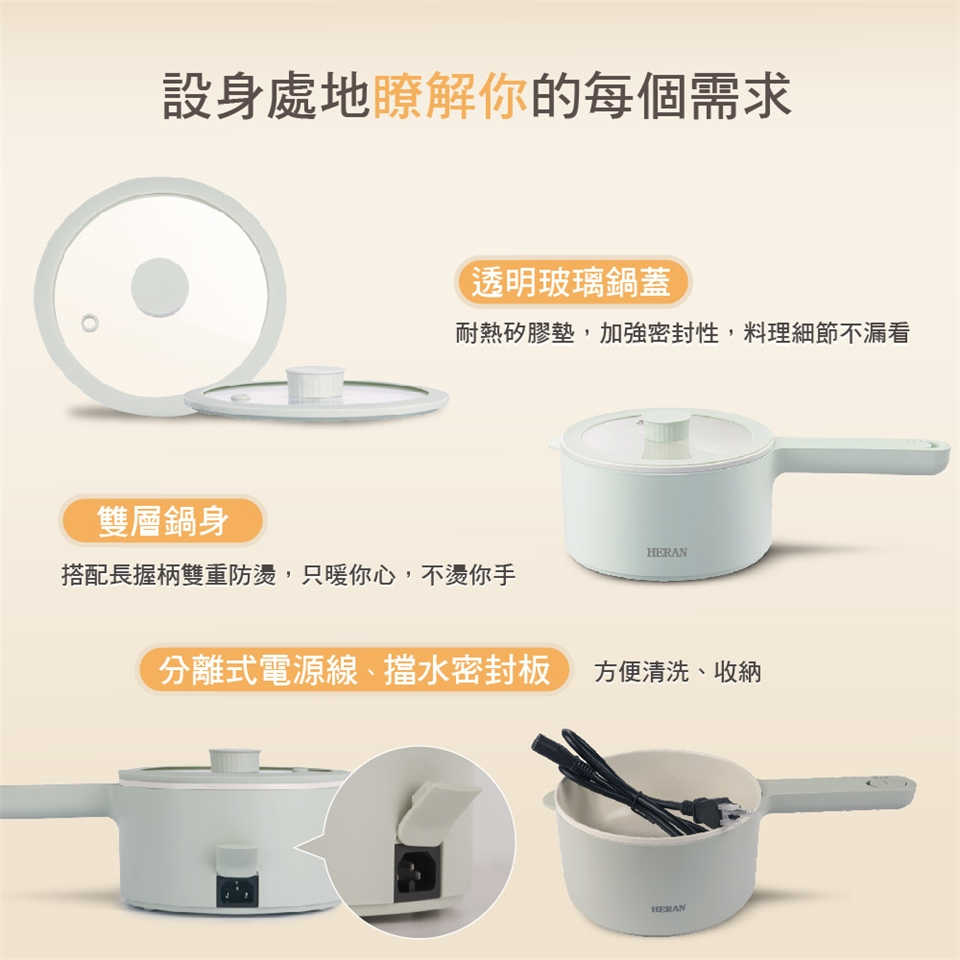 設身處地瞭解你的每個需求

透明玻璃鍋蓋

耐熱矽膠墊，加強密封性，料理細節不漏看

HERAN

雙層鍋身

搭配長握柄雙重防燙，只暖你心，不燙你手

分離式電源線、擋水密封板

方便清洗、收納

HERAN