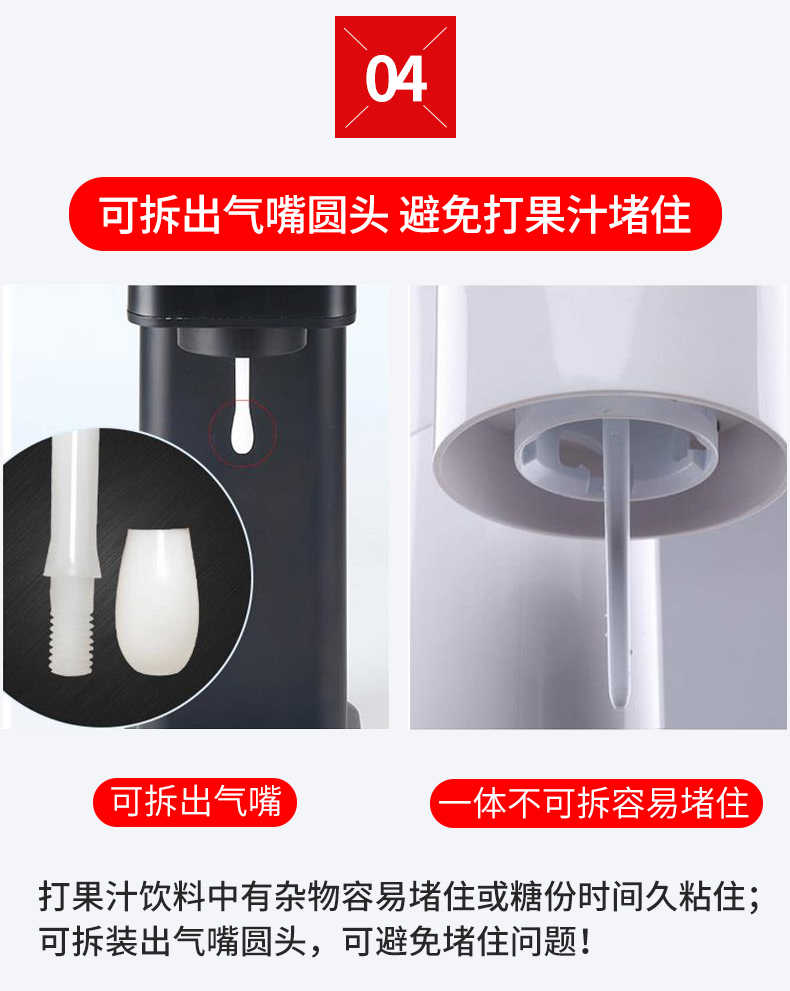 04

可拆出气嘴圆头 避免打果汁堵住

可拆出气嘴

一体不可拆容易堵住

打果汁饮料中有杂物容易堵住或糖份时间久粘住；可拆装出气嘴圆头，可避免堵住问题！