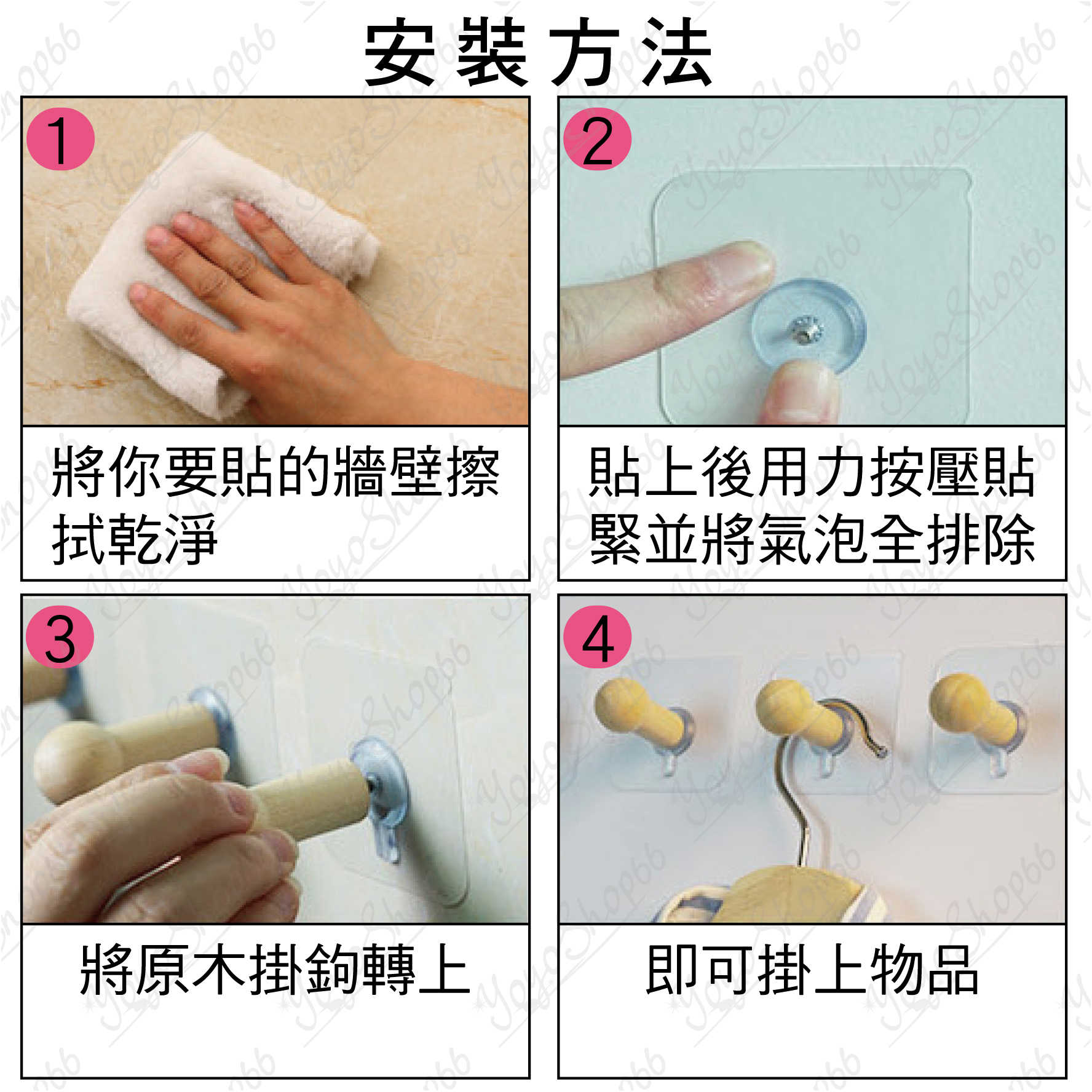 安裝方法

1

將你要貼的牆壁擦拭乾淨

2

貼上後用力按壓貼緊並將氣泡全排除

3

將原木掛鉤轉上

4

即可掛上物品

YoyoShop66