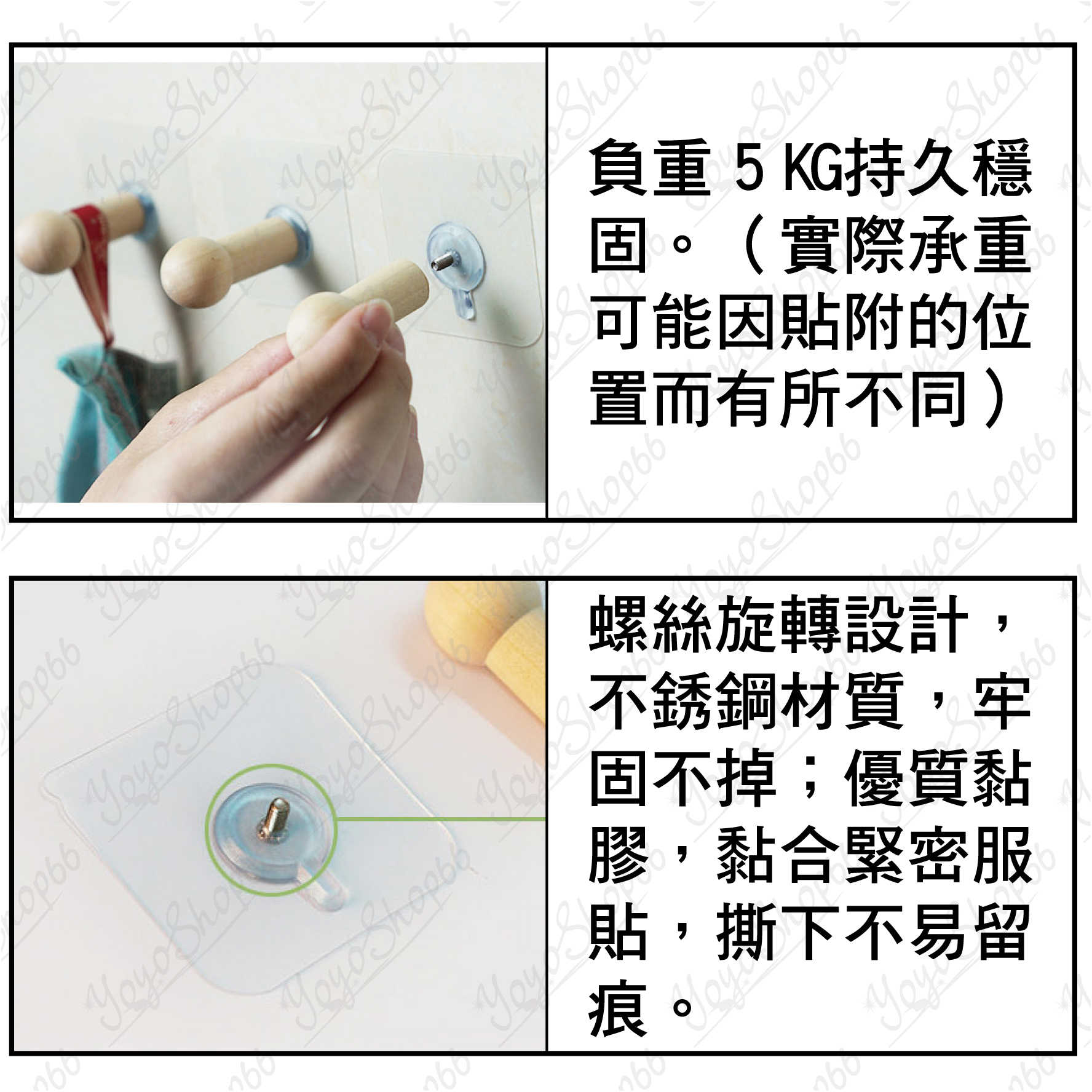 負重 5 KG持久穩固。（實際承重可能因貼附的位置而有所不同）

螺絲旋轉設計，不銹鋼材質，牢固不掉；優質黏膠，黏合緊密服貼，撕下不易留痕。

YoyoShop66