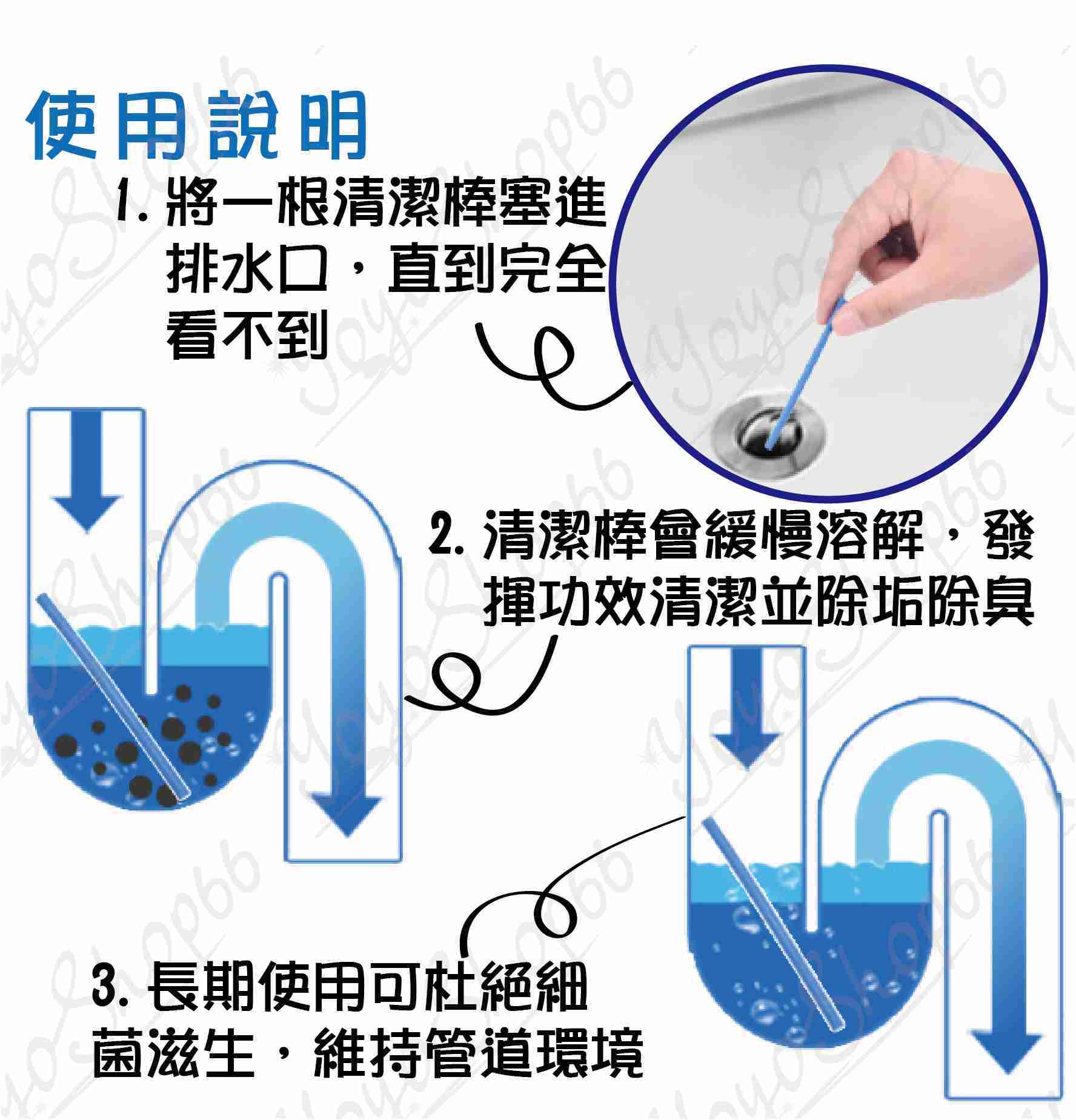 使用說明

1. 將一根清潔棒塞進排水口，直到完全看不到

2. 清潔棒會緩慢溶解，發揮功效清潔並除垢除臭

3. 長期使用可杜絕細菌滋生，維持管道環境

YoyoShop66