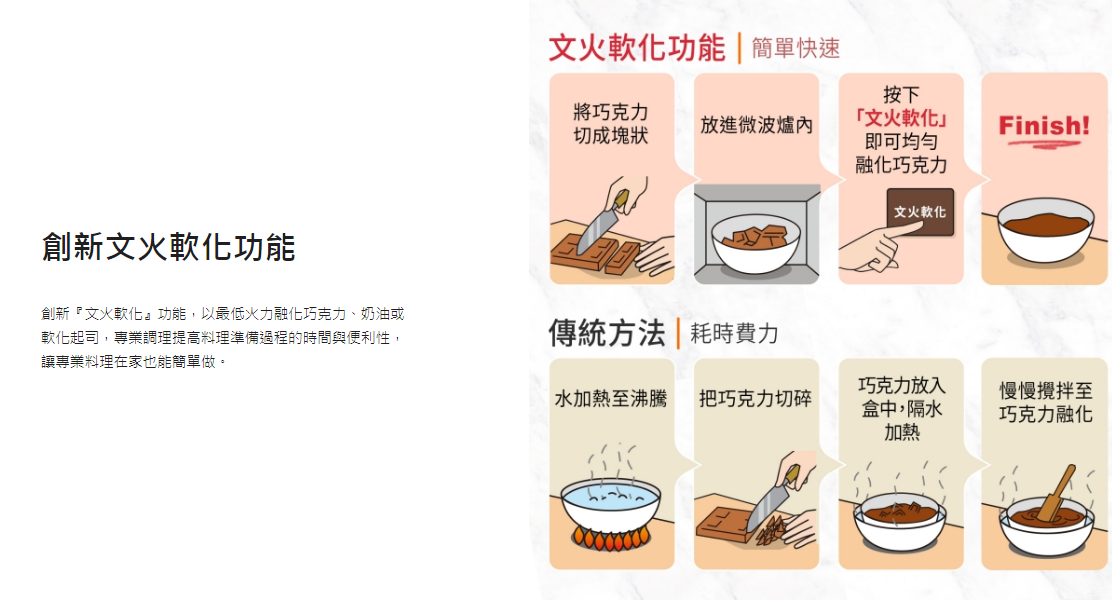 創新文火軟化功能

創新『文火軟化』功能，以最低火力融化巧克力、奶油或軟化起司，專業調理提高料理準備過程的時間與便利性，讓專業料理在家也能簡單做。

文火軟化功能 | 簡單快速

將巧克力切成塊狀

放進微波爐內

按下「文火軟化」即可均勻融化巧克力

文火軟化

Finish!

傳統方法 | 耗時費力

水加熱至沸騰

把巧克力切碎

巧克力放入盒中，隔水加熱

慢慢攪拌至巧克力融化