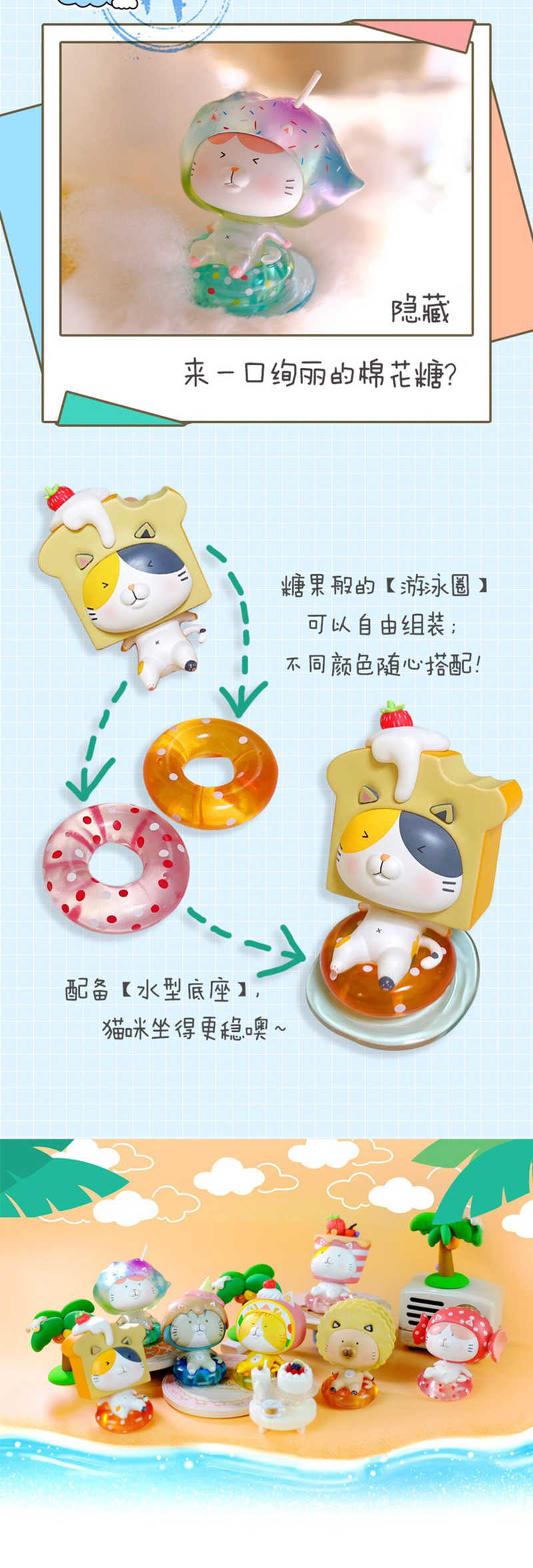 隐藏

来一口绚丽的棉花糖?

糖果般的【游泳圈】
可以自由组装;
不同颜色随心搭配!

配备【水型底座】,
猫咪坐得更稳噢~