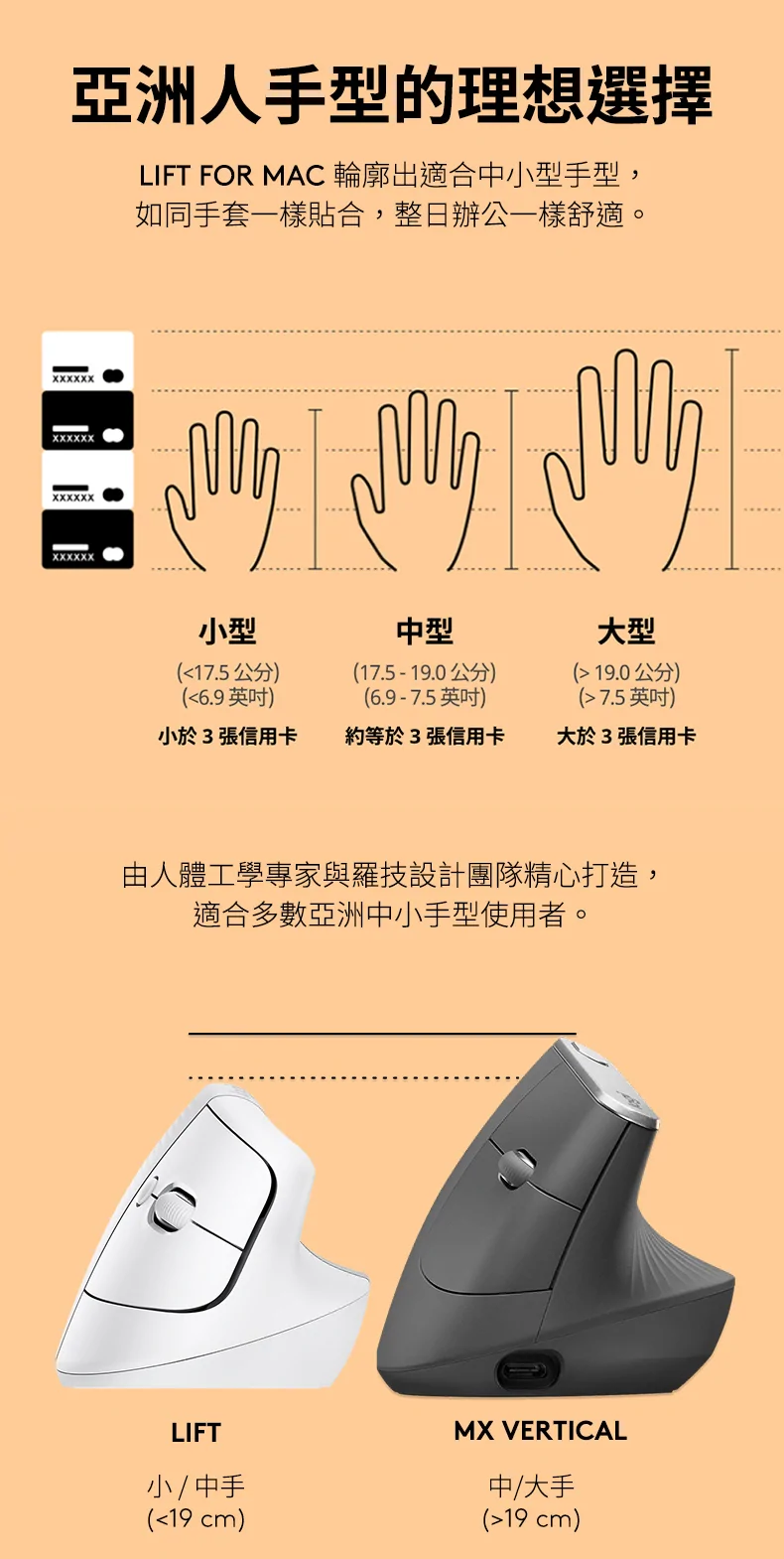 亞洲人手型的理想選擇

LIFT FOR MAC 輪廓出適合中小型手型，如同手套一樣貼合，整日辦公一樣舒適。

XXXXXX
XXXXXX
XXXXXX
XXXXXX

小型
(<17.5 公分)
(<6.9 英吋)
小於 3 張信用卡

中型
(17.5 - 19.0 公分)
(6.9 - 7.5 英吋)
約等於 3 張信用卡

大型
(> 19.0 公分)
(> 7.5 英吋)
大於 3 張信用卡

由人體工學專家與羅技設計團隊精心打造，適合多數亞洲中小手型使用者。

LIFT
小 / 中手
(<19 cm)

MX VERTICAL
中/大手
(>19 cm)