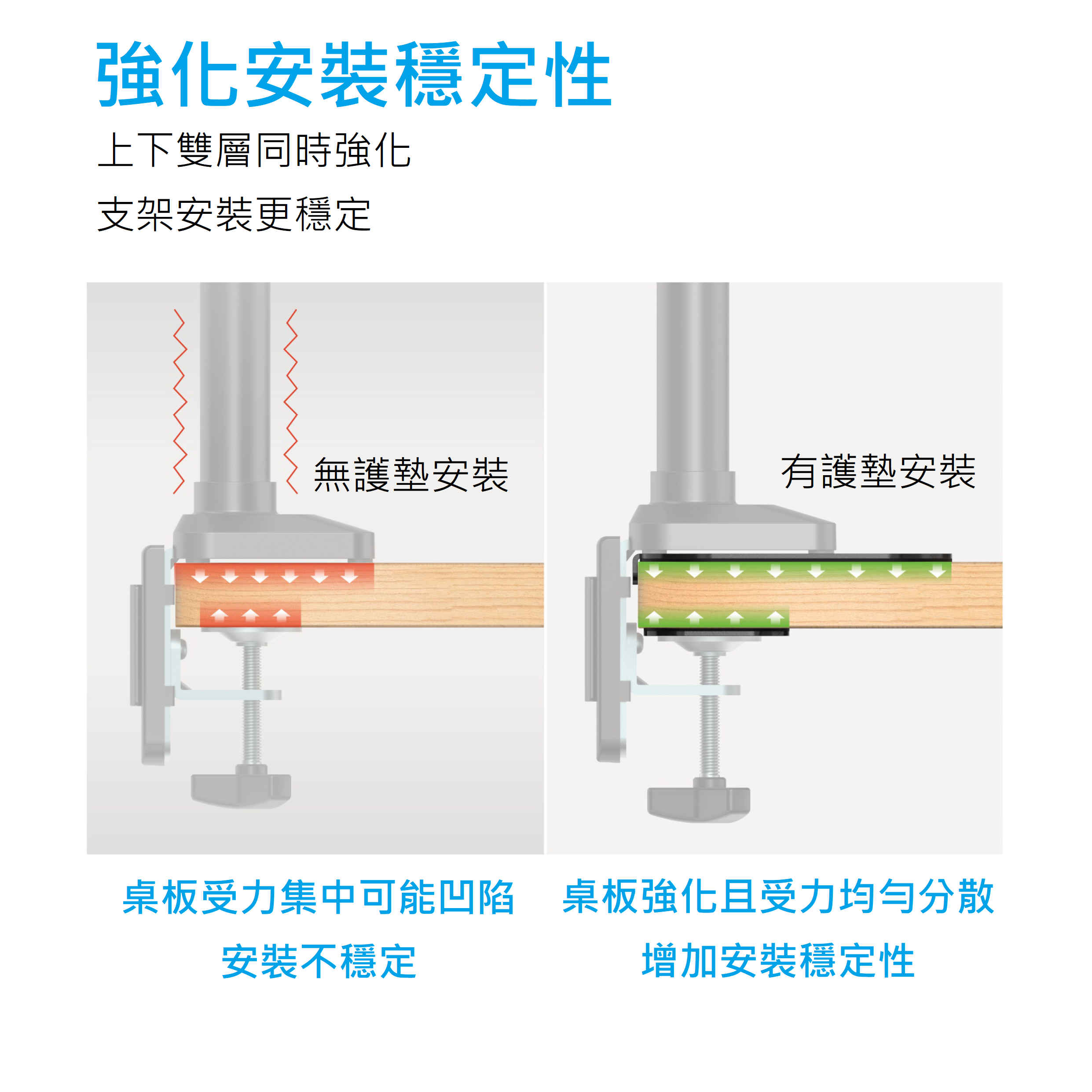 強化安裝穩定性

上下雙層同時強化

支架安裝更穩定

無護墊安裝

有護墊安裝

桌板受力集中可能凹陷

安裝不穩定

桌板強化且受力均勻分散

增加安裝穩定性