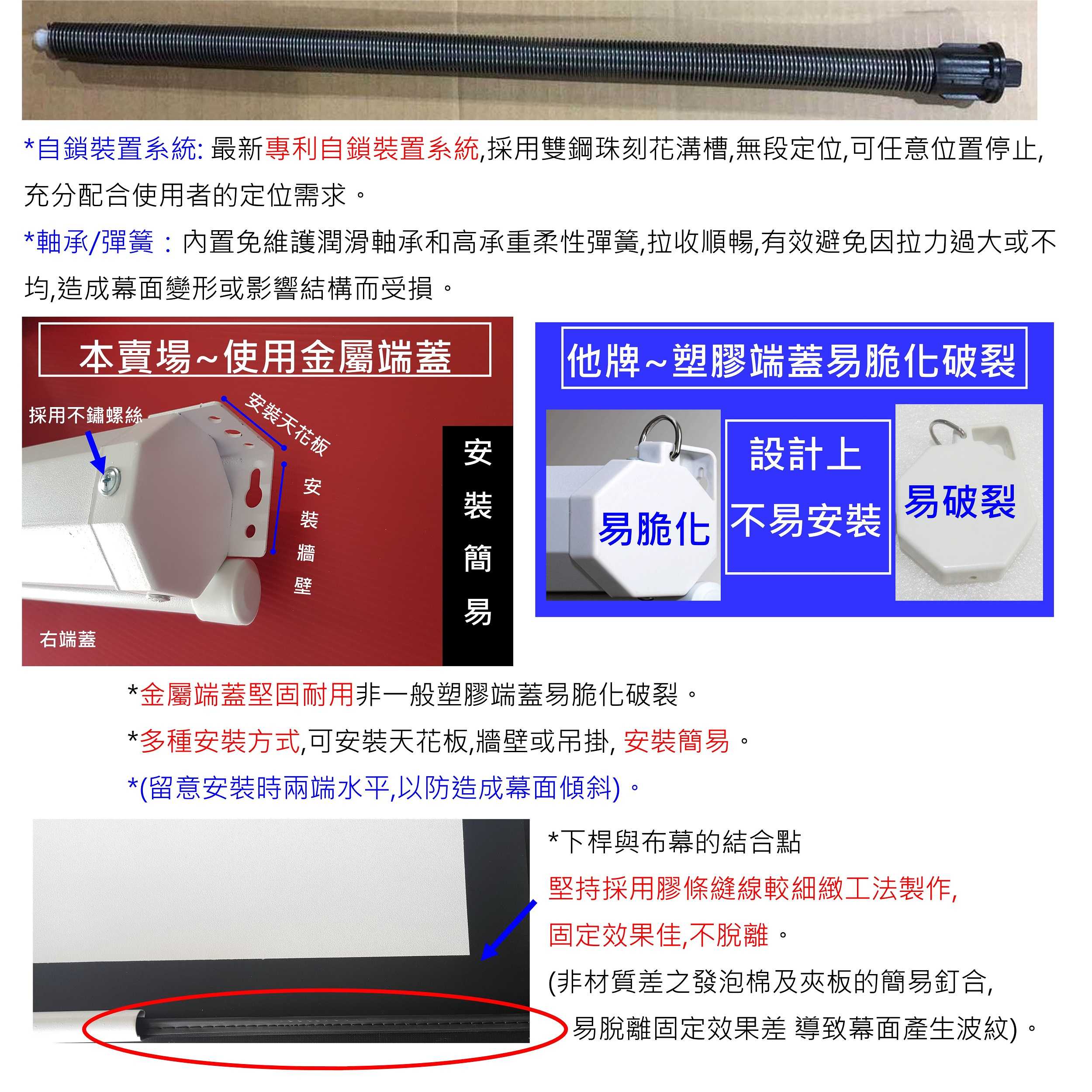 *自鎖裝置系統: 最新專利自鎖裝置系統,採用雙鋼珠刻花溝槽,無段定位,可任意位置停止,充分配合使用者的定位需求。

*軸承/彈簧：內置免維護潤滑軸承和高承重柔性彈簧,拉收順暢,有效避免因拉力過大或不均,造成幕面變形或影響結構而受損。

本賣場~使用金屬端蓋

採用不鏽螺絲

安裝天花板

安裝牆壁

安裝簡易

右端蓋

他牌~塑膠端蓋易脆化破裂

易脆化

設計上不易安裝

易破裂

*金屬端蓋堅固耐用非一般塑膠端蓋易脆化破裂。

*多種安裝方式,可安裝天花板,牆壁或吊掛, 安裝簡易。

*(留意安裝時兩端水平,以防造成幕面傾斜)。

*下桿與布幕的結合點

堅持採用膠條縫線較細緻工法製作,

固定效果佳,不脫離。

(非材質差之發泡棉及夾板的簡易釘合,

易脫離固定效果差 導致幕面產生波紋)。