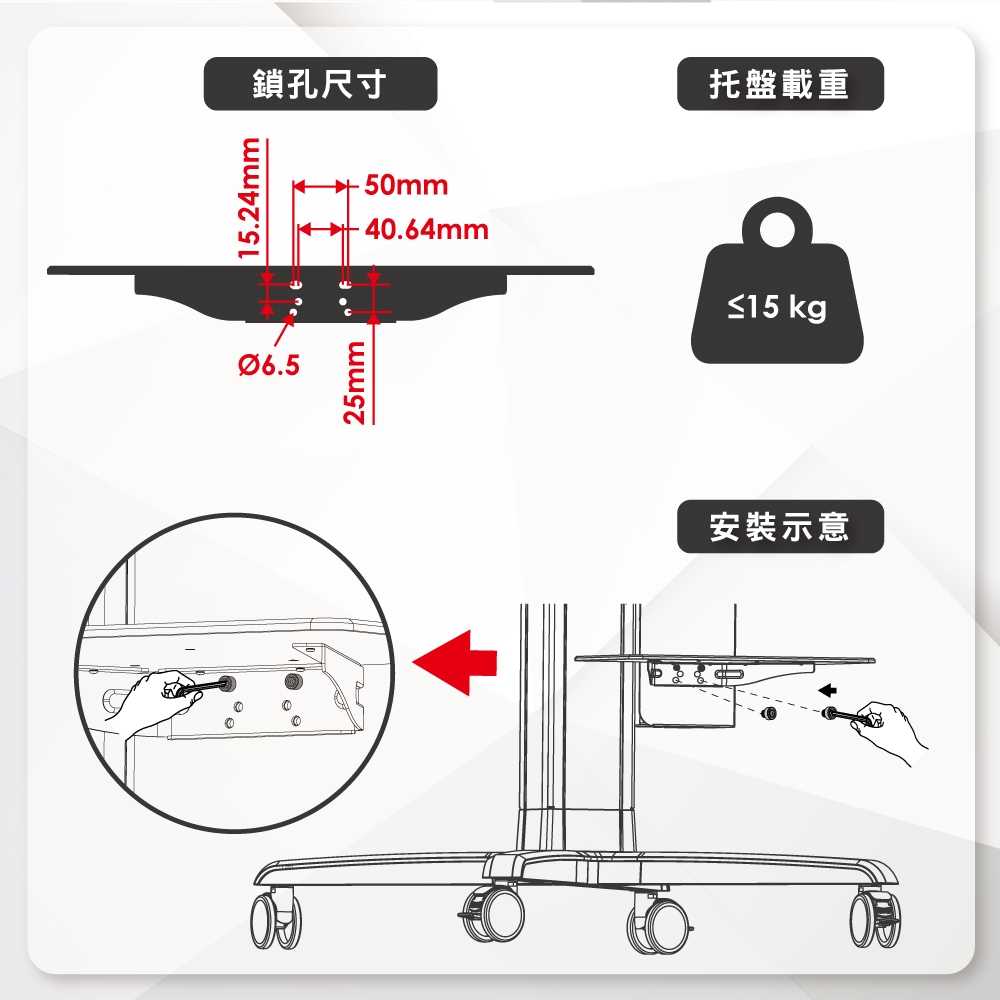 鎖孔尺寸

15.24mm

50mm

40.64mm

Ø6.5

25mm

托盤載重

≤15 kg

安裝示意