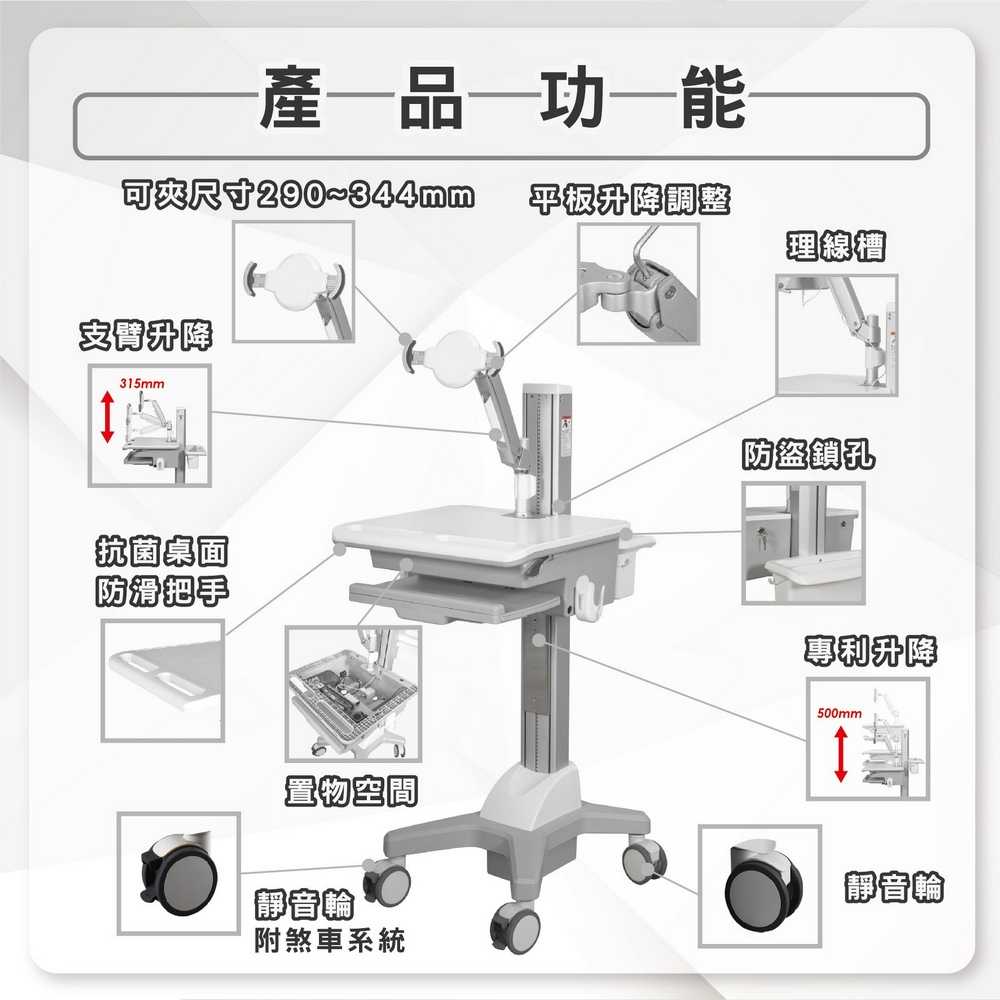 產品功能

可夾尺寸290~344mm

平板升降調整

理線槽

支臂升降

315mm

防盜鎖孔

抗菌桌面
防滑把手

專利升降

500mm

置物空間

靜音輪
附煞車系統

靜音輪