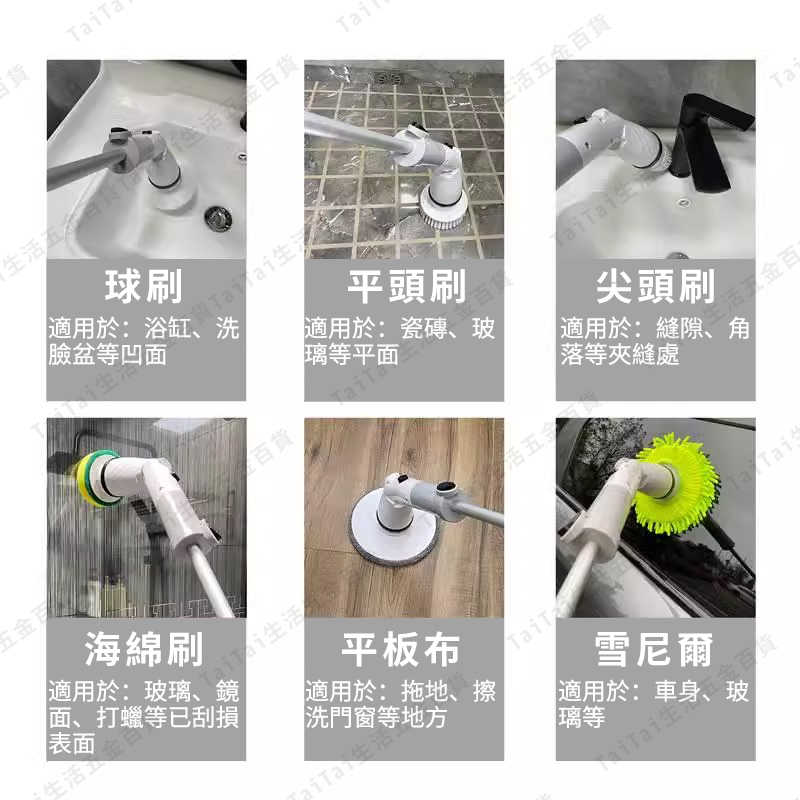 球刷
適用於：浴缸、洗臉盆等凹面

平頭刷
適用於：瓷磚、玻璃等平面

尖頭刷
適用於：縫隙、角落等夾縫處

海綿刷
適用於：玻璃、鏡面、打蠟等已刮損表面

平板布
適用於：拖地、擦洗門窗等地方

雪尼爾
適用於：車身、玻璃等

TaiTai生活五金百貨