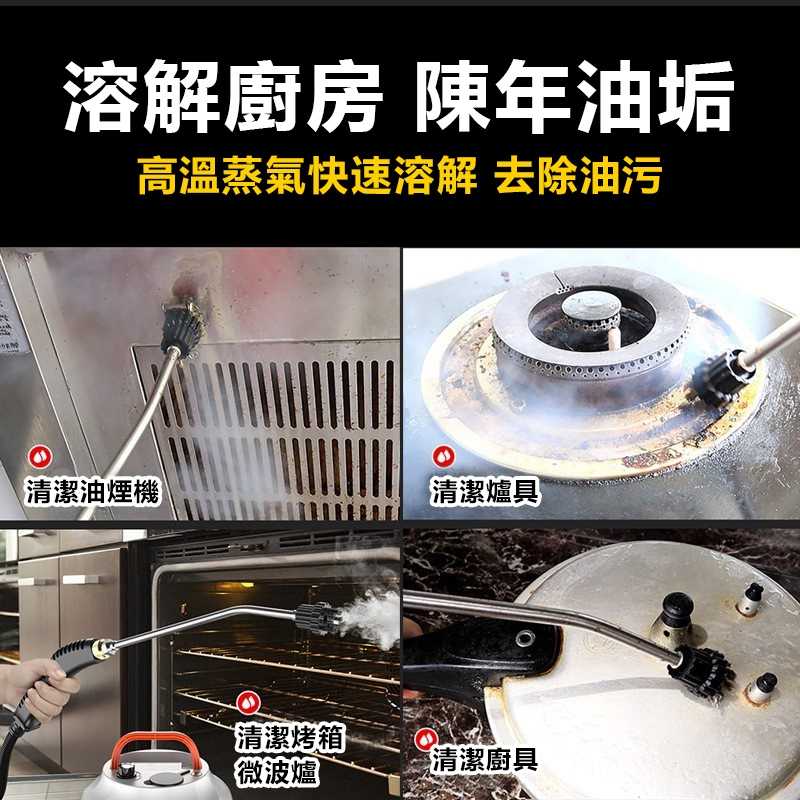 溶解廚房 陳年油垢

高溫蒸氣快速溶解 去除油污

清潔油煙機

清潔爐具

清潔烤箱
微波爐

清潔廚具