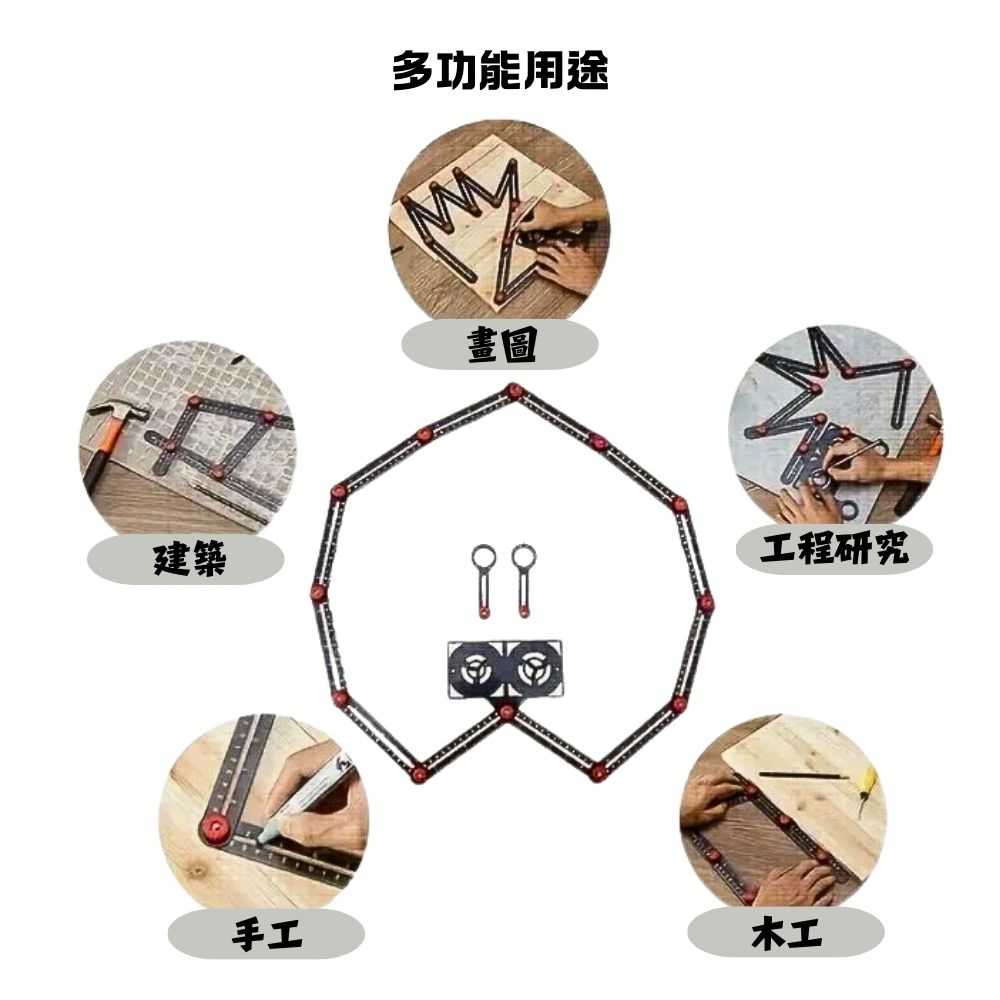 多功能用途

畫圖

建築

工程研究

手工

木工