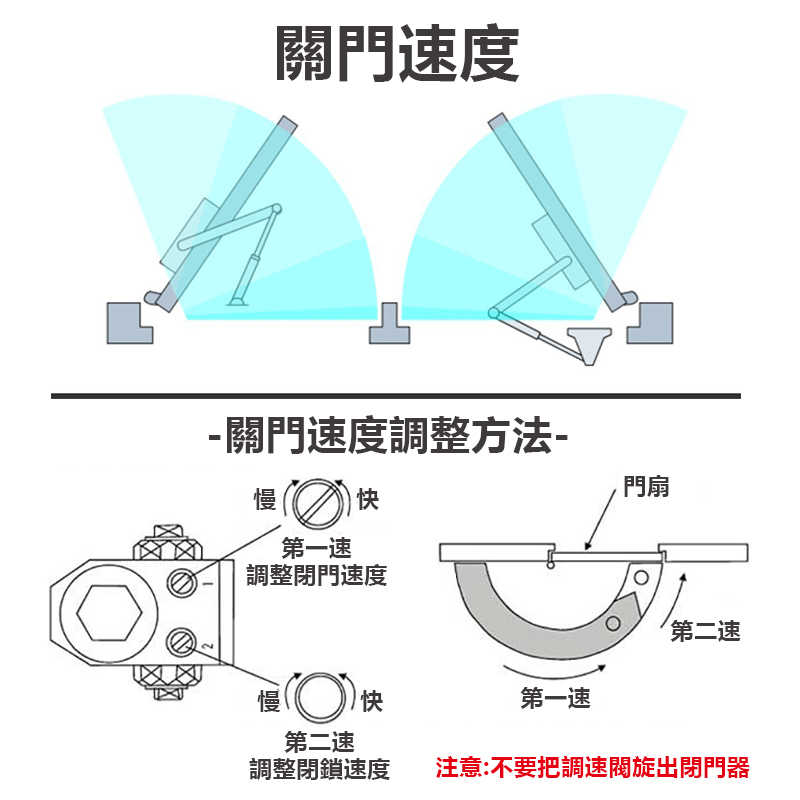 關門速度

-關門速度調整方法-

慢 快

第一速
調整閉門速度

1

2

慢 快

第二速
調整閉鎖速度

門扇

第二速

第一速

注意:不要把調速閥旋出閉門器