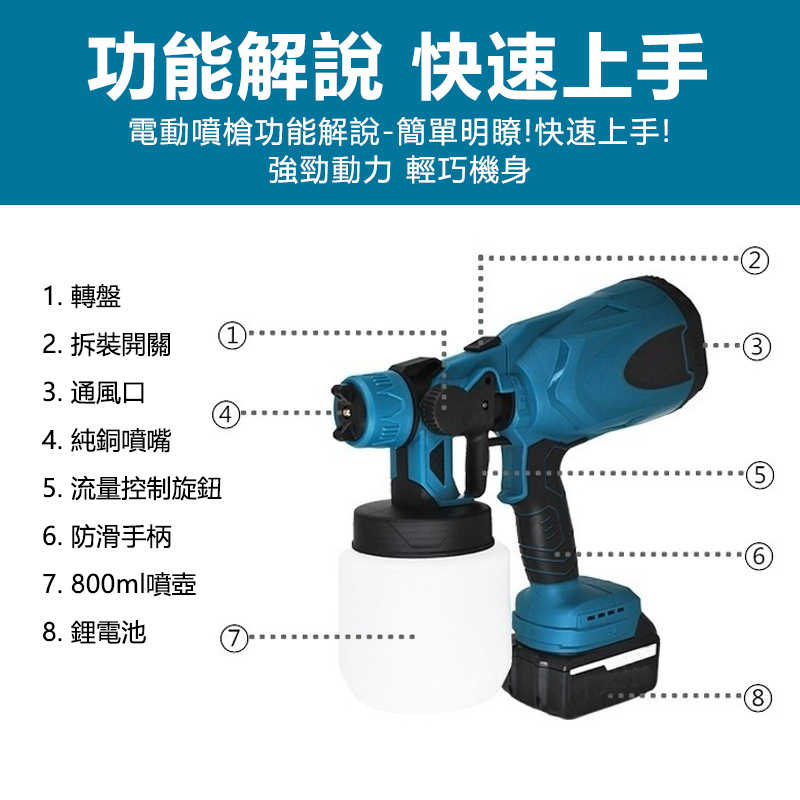 功能解說 快速上手

電動噴槍功能解說-簡單明瞭!快速上手!
強勁動力 輕巧機身

1. 轉盤
2. 拆裝開關
3. 通風口
4. 純銅噴嘴
5. 流量控制旋鈕
6. 防滑手柄
7. 800ml噴壺
8. 鋰電池

②
①
③
④
⑤
⑥
⑦
⑧