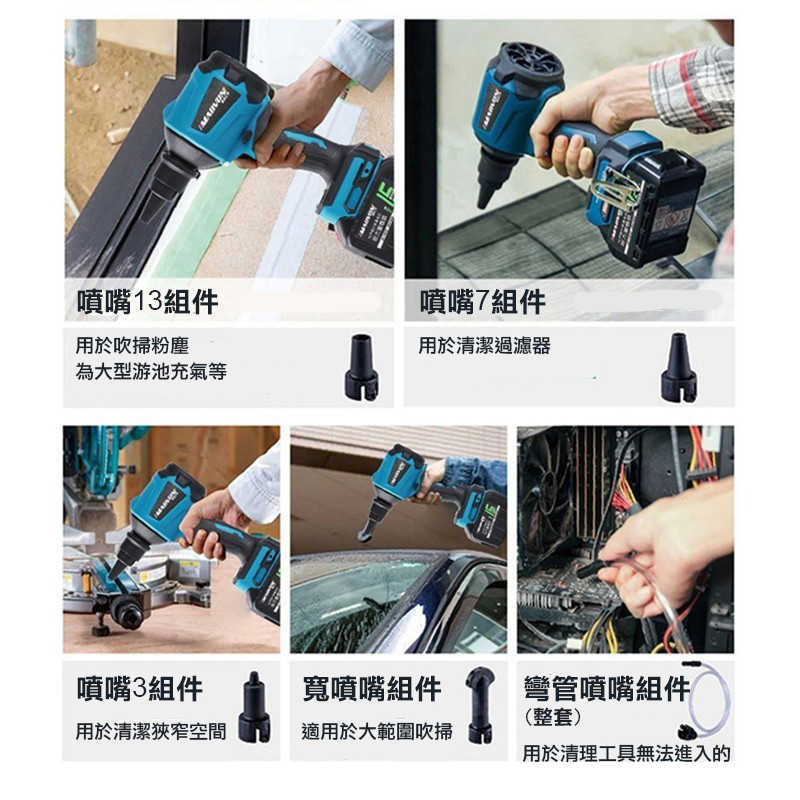 噴嘴13組件

用於吹掃粉塵
為大型游池充氣等

噴嘴7組件

用於清潔過濾器

噴嘴3組件

用於清潔狹窄空間

寬噴嘴組件

適用於大範圍吹掃

彎管噴嘴組件
（整套）

用於清理工具無法進入的