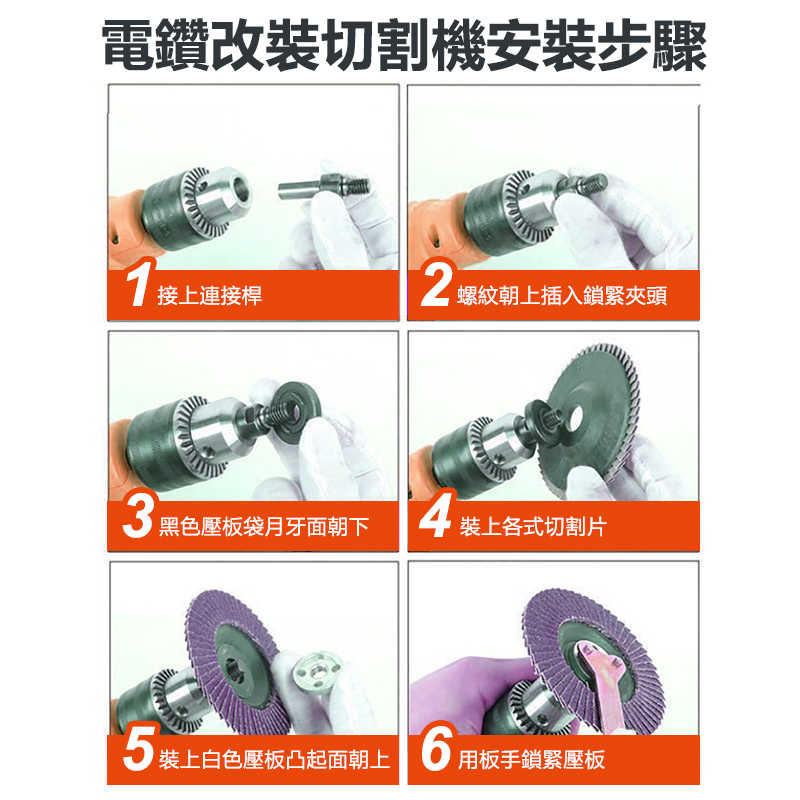 電鑽改裝切割機安裝步驟

1 接上連接桿

2 螺紋朝上插入鎖緊夾頭

3 黑色壓板袋月牙面朝下

4 裝上各式切割片

5 裝上白色壓板凸起面朝上

6 用板手鎖緊壓板