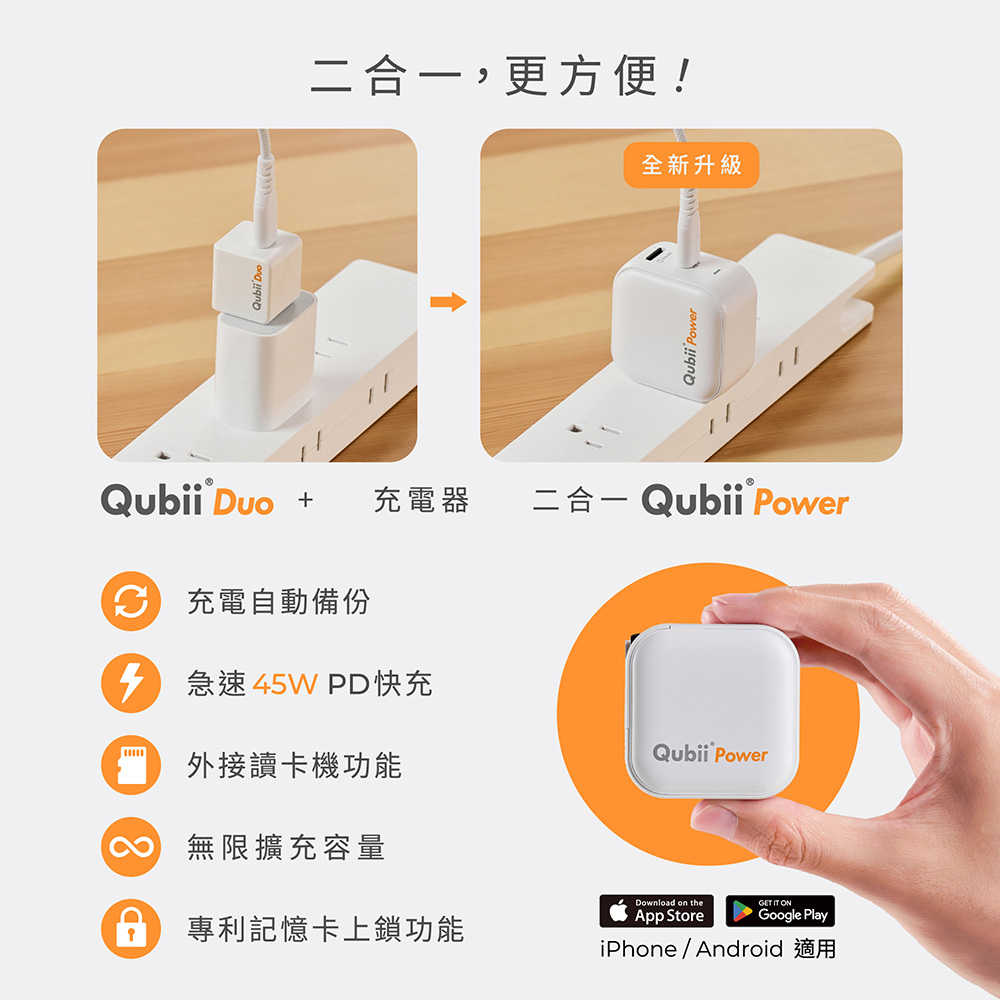 二合一，更方便！

Qubii Duo

全新升級

Qubii Power

Qubii® Duo + 充電器 二合一 Qubii® Power

充電自動備份

急速 45W PD快充

外接讀卡機功能

無限擴充容量

專利記憶卡上鎖功能

Qubii® Power

Download on the App Store

GET IT ON Google Play

iPhone / Android 適用