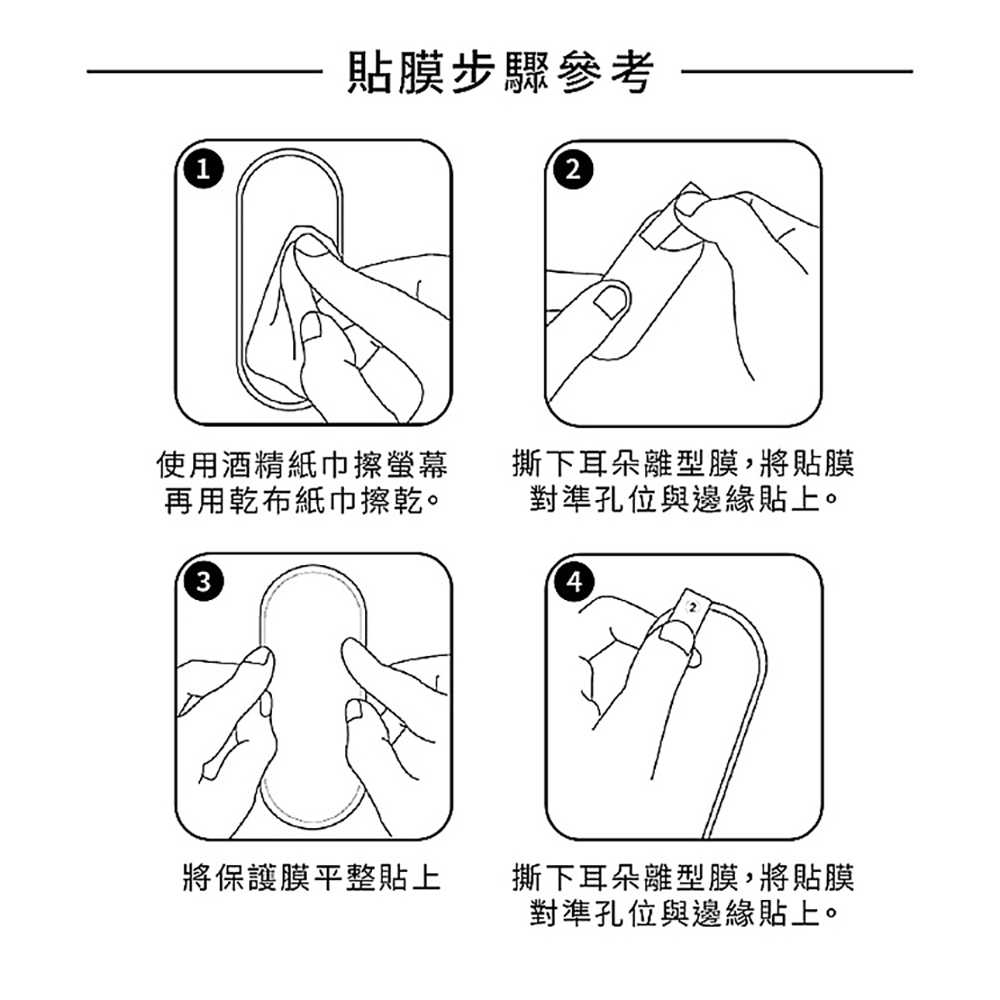 貼膜步驟參考

1

使用酒精紙巾擦螢幕
再用乾布紙巾擦乾。

2

撕下耳朵離型膜，將貼膜
對準孔位與邊緣貼上。

3

將保護膜平整貼上

4

2

撕下耳朵離型膜，將貼膜
對準孔位與邊緣貼上。