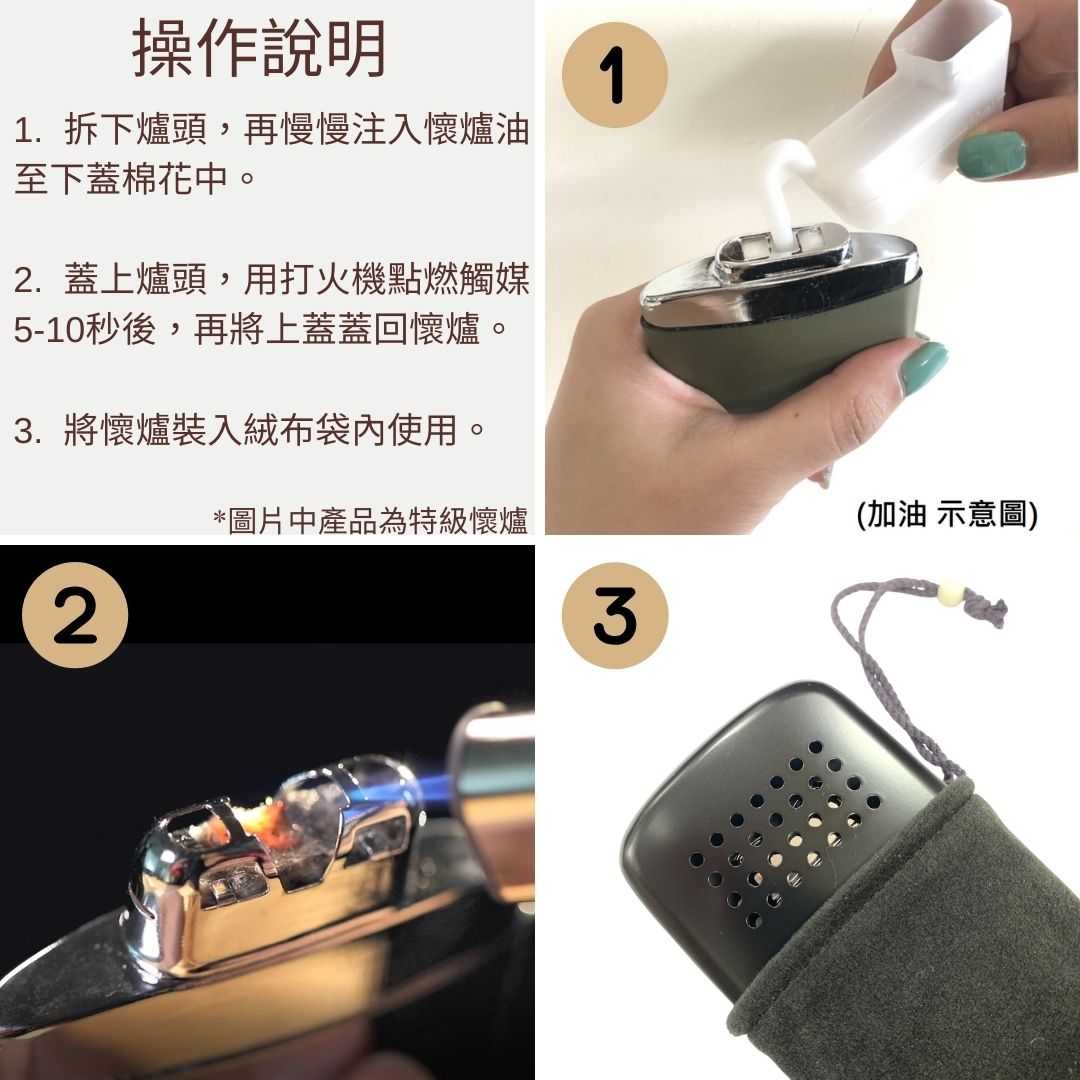 操作說明

1. 拆下爐頭，再慢慢注入懷爐油至下蓋棉花中。

2. 蓋上爐頭，用打火機點燃觸媒5-10秒後，再將上蓋蓋回懷爐。

3. 將懷爐裝入絨布袋內使用。

*圖片中產品為特級懷爐

1

(加油 示意圖)

2

3