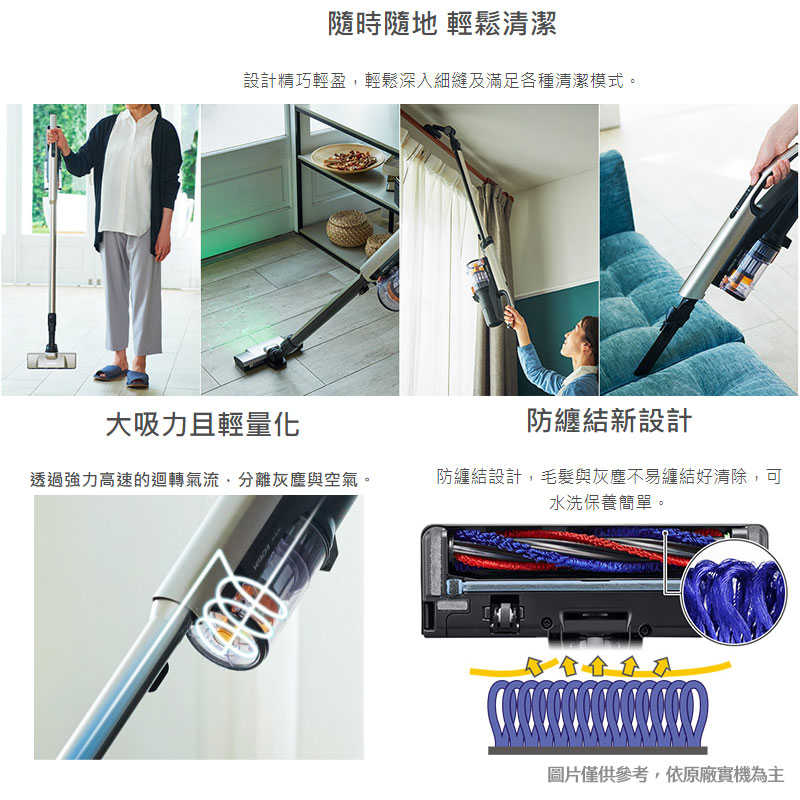 隨時隨地 輕鬆清潔

設計精巧輕盈，輕鬆深入細縫及滿足各種清潔模式。

大吸力且輕量化

透過強力高速的迴轉氣流，分離灰塵與空氣。

防纏結新設計

防纏結設計，毛髮與灰塵不易纏結好清除，可水洗保養簡單。

圖片僅供參考，依原廠實機為主