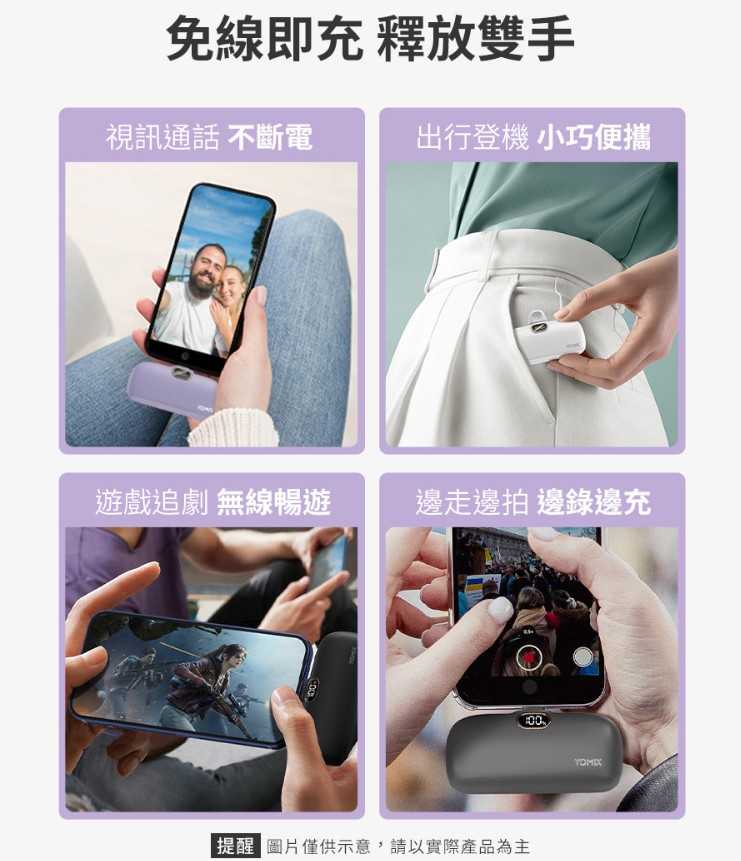 免線即充 釋放雙手

視訊通話 不斷電

出行登機 小巧便攜

遊戲追劇 無線暢遊

邊走邊拍 邊錄邊充

100

YOMIX

提醒 圖片僅供示意，請以實際產品為主