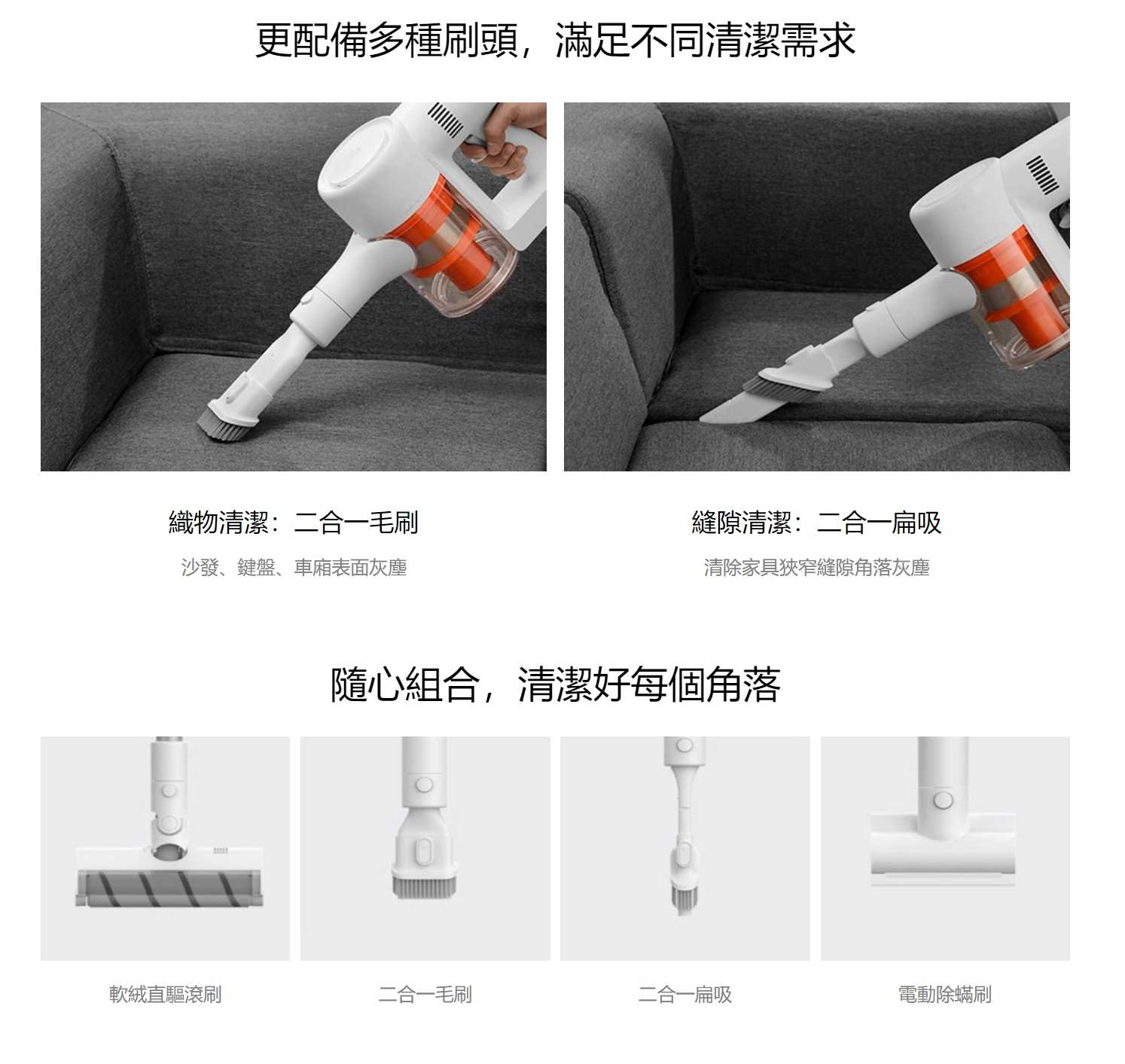 更配備多種刷頭，滿足不同清潔需求

織物清潔：二合一毛刷

沙發、鍵盤、車廂表面灰塵

縫隙清潔：二合一扁吸

清除家具狹窄縫隙角落灰塵

隨心組合，清潔好每個角落

軟絨直驅滾刷

二合一毛刷

二合一扁吸

電動除蟎刷