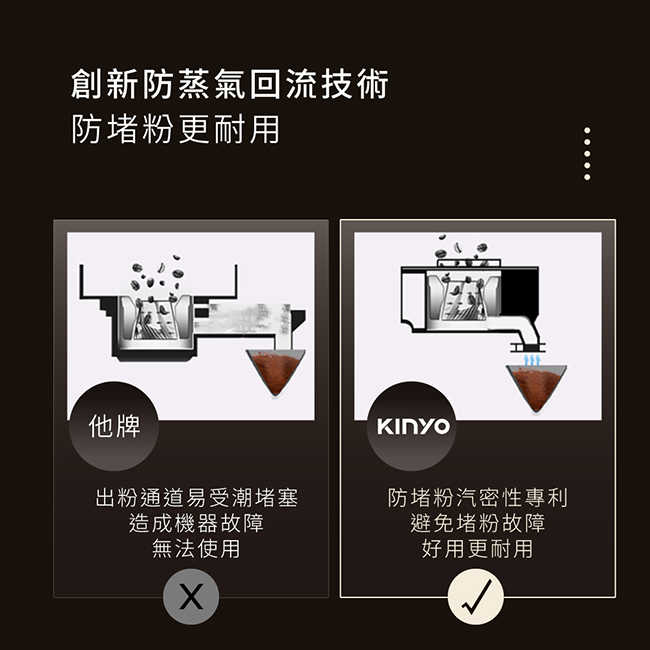 創新防蒸氣回流技術
防堵粉更耐用

他牌

出粉通道易受潮堵塞
造成機器故障
無法使用

X

KINYO

防堵粉汽密性專利
避免堵粉故障
好用更耐用

✓